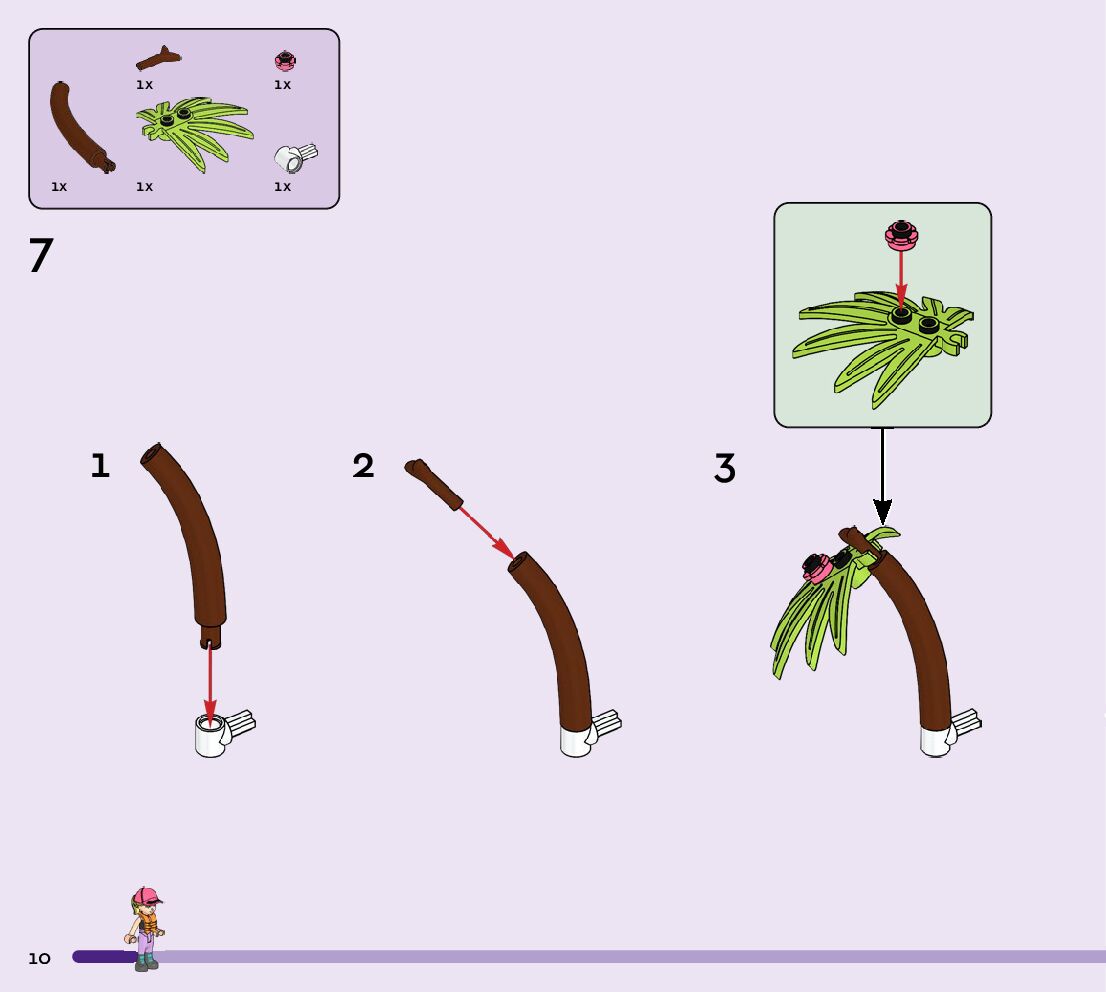 1x
1x
1x
1x
1x

7

1

2

3

10