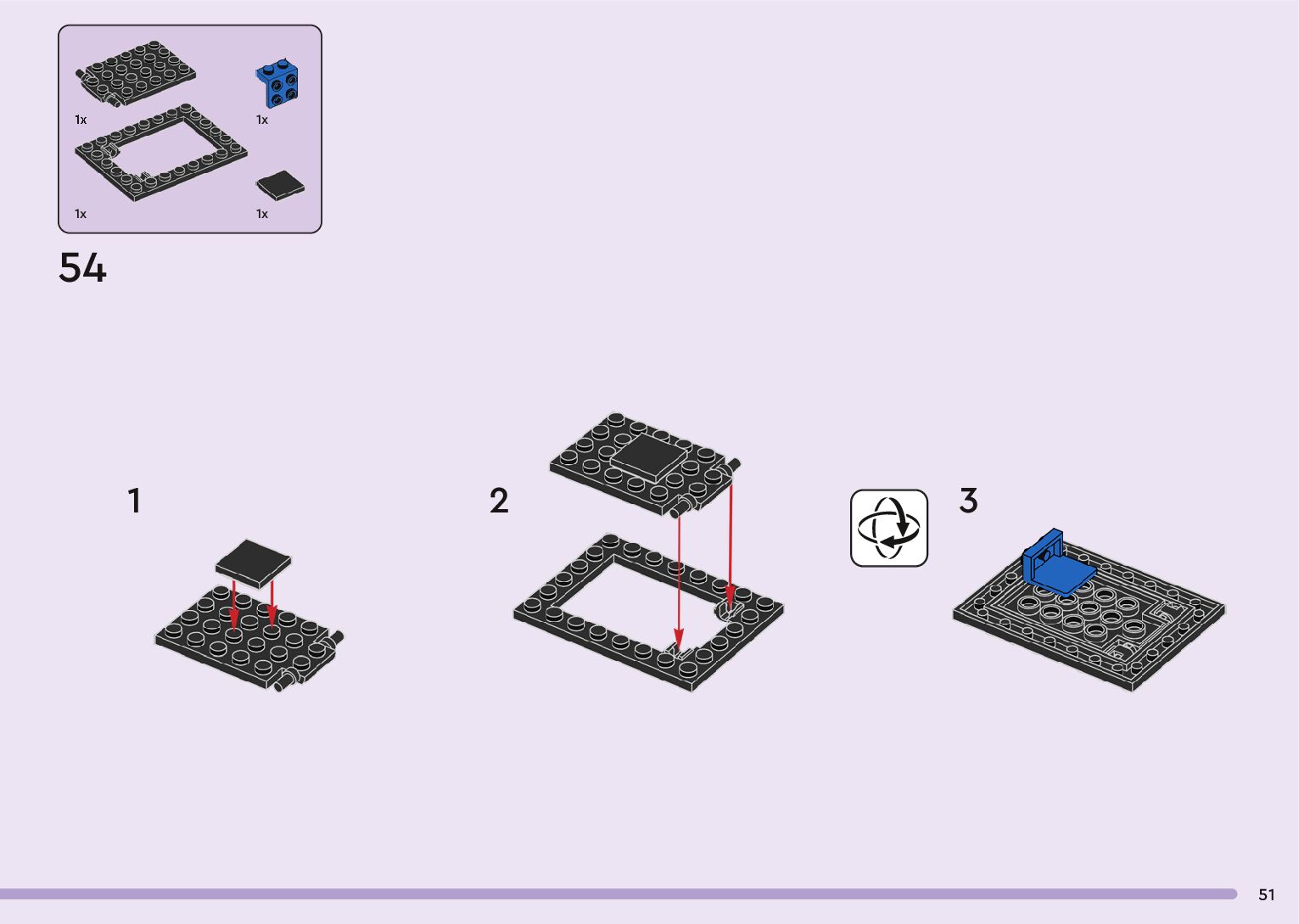 1x
1x
1x
1x

54

1

2

3

51