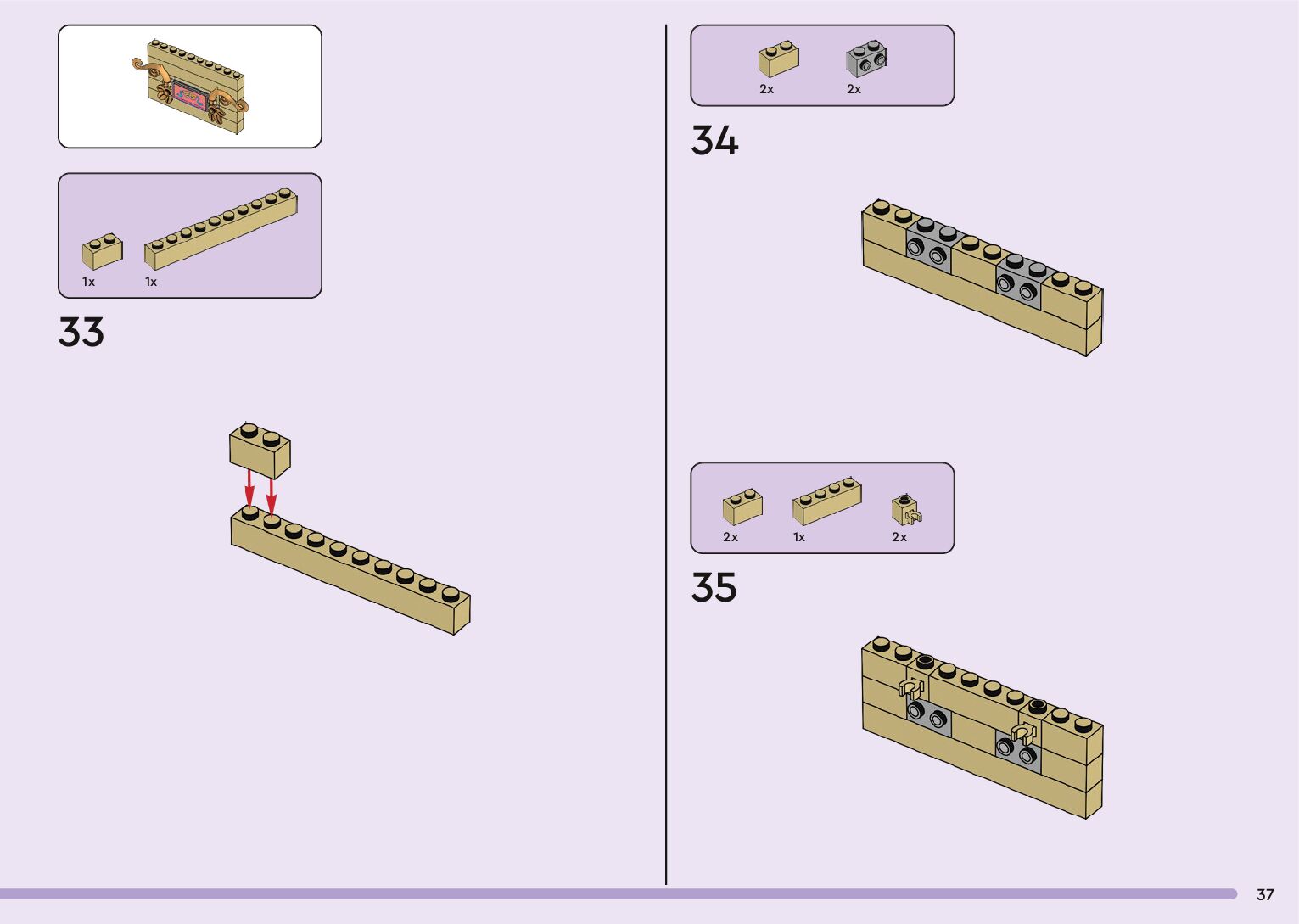 1x 1x

33

2x 2x

34

2x 1x 2x

35

37