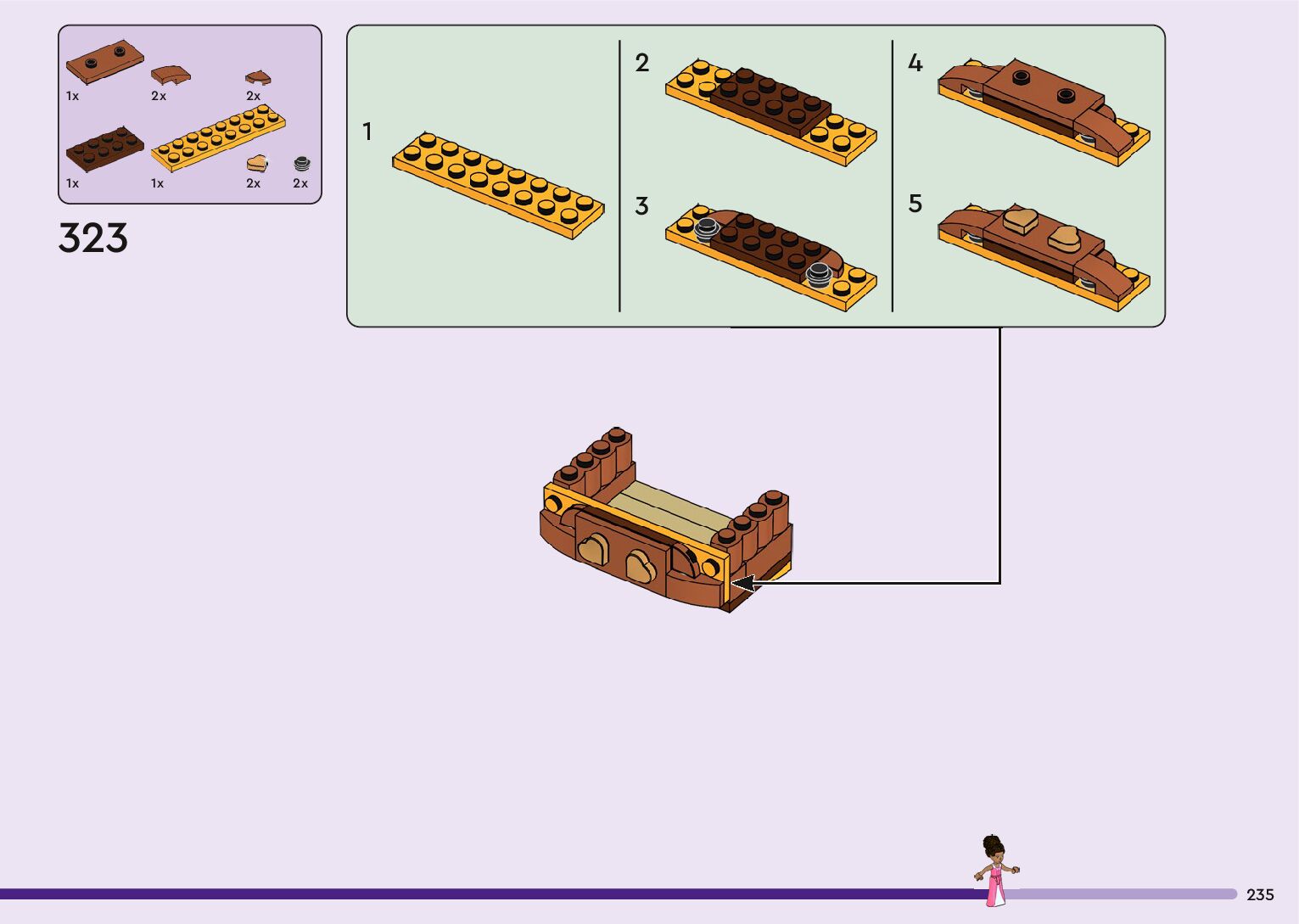 1x
2x
2x
1x
1x
2x
2x

323

1

2

3

4

5

235