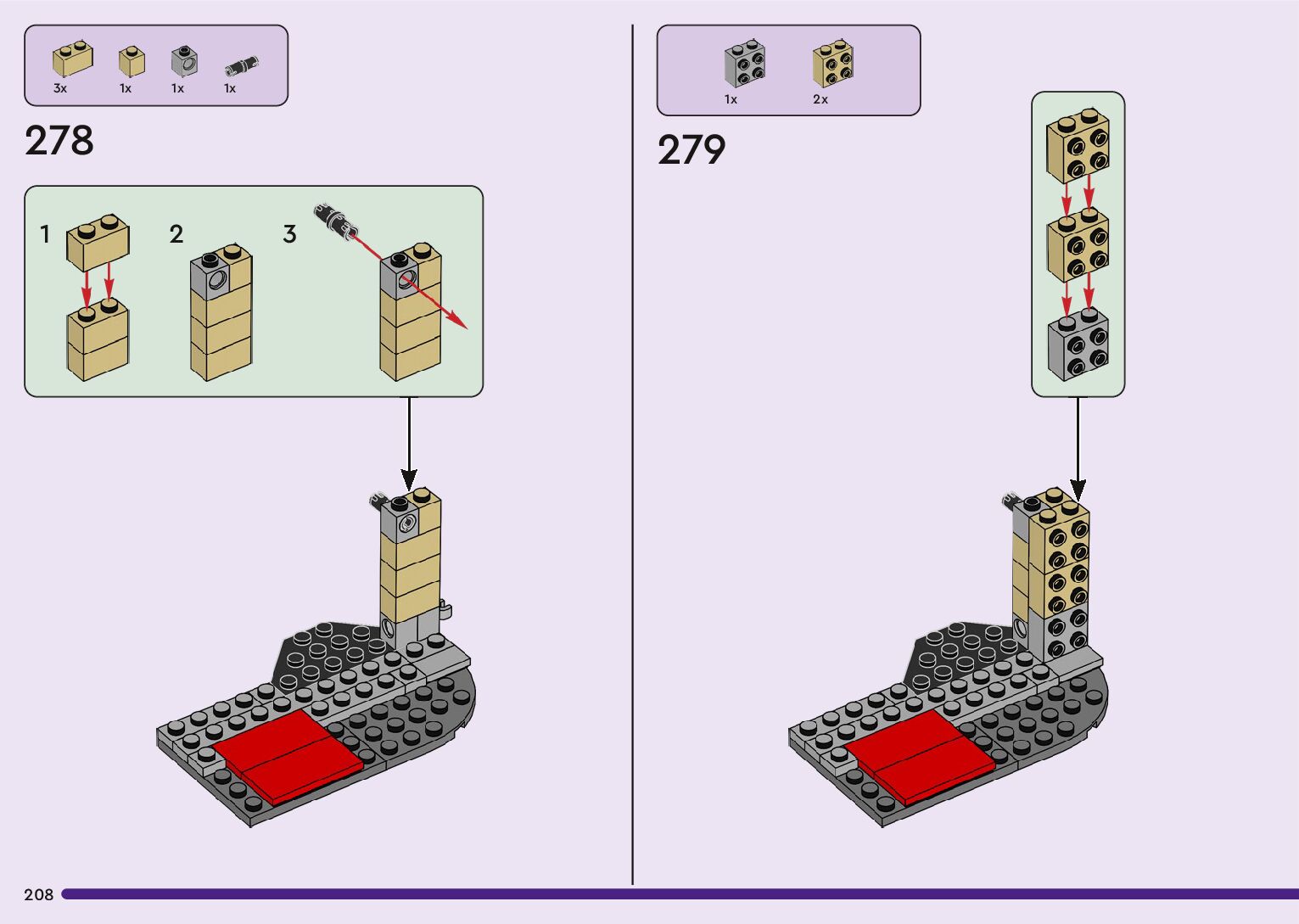 3x 1x 1x 1x

278

1 2 3

1x 2x

279

208