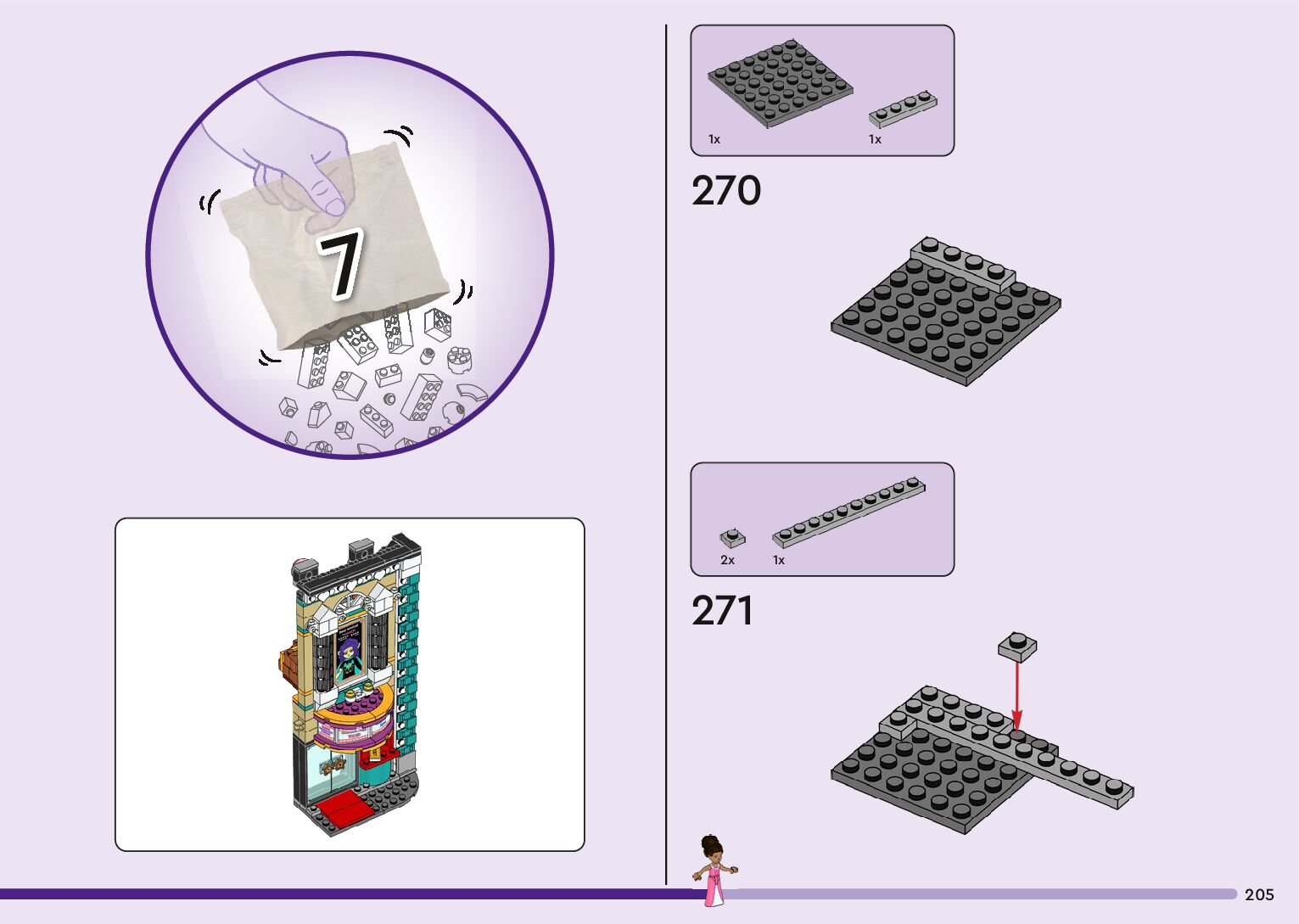 7

1x

1x

270

2x

1x

271

205