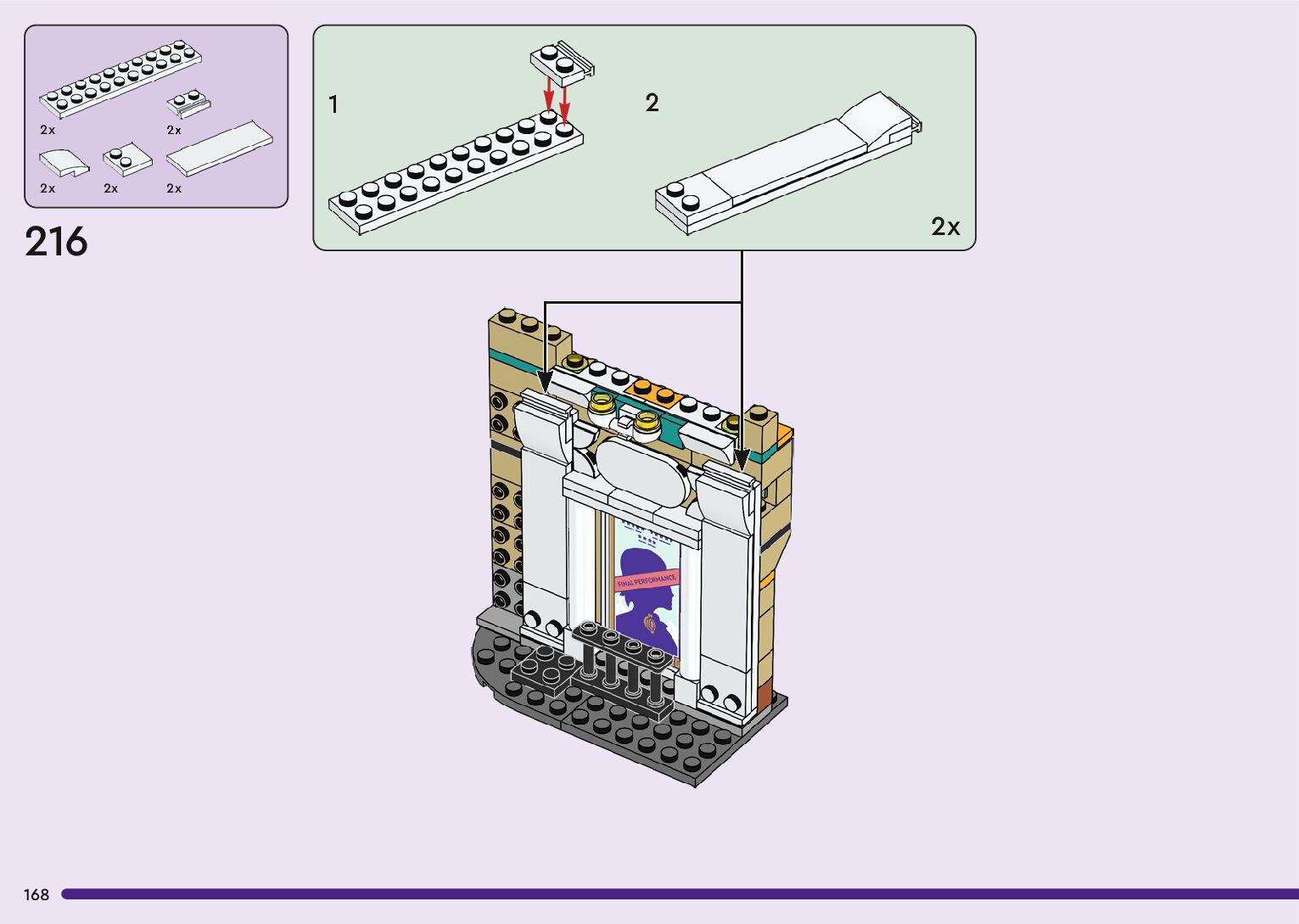 2x
2x
2x
2x
2x

216

1

2

2x

FINAL PERFORMANCE

168