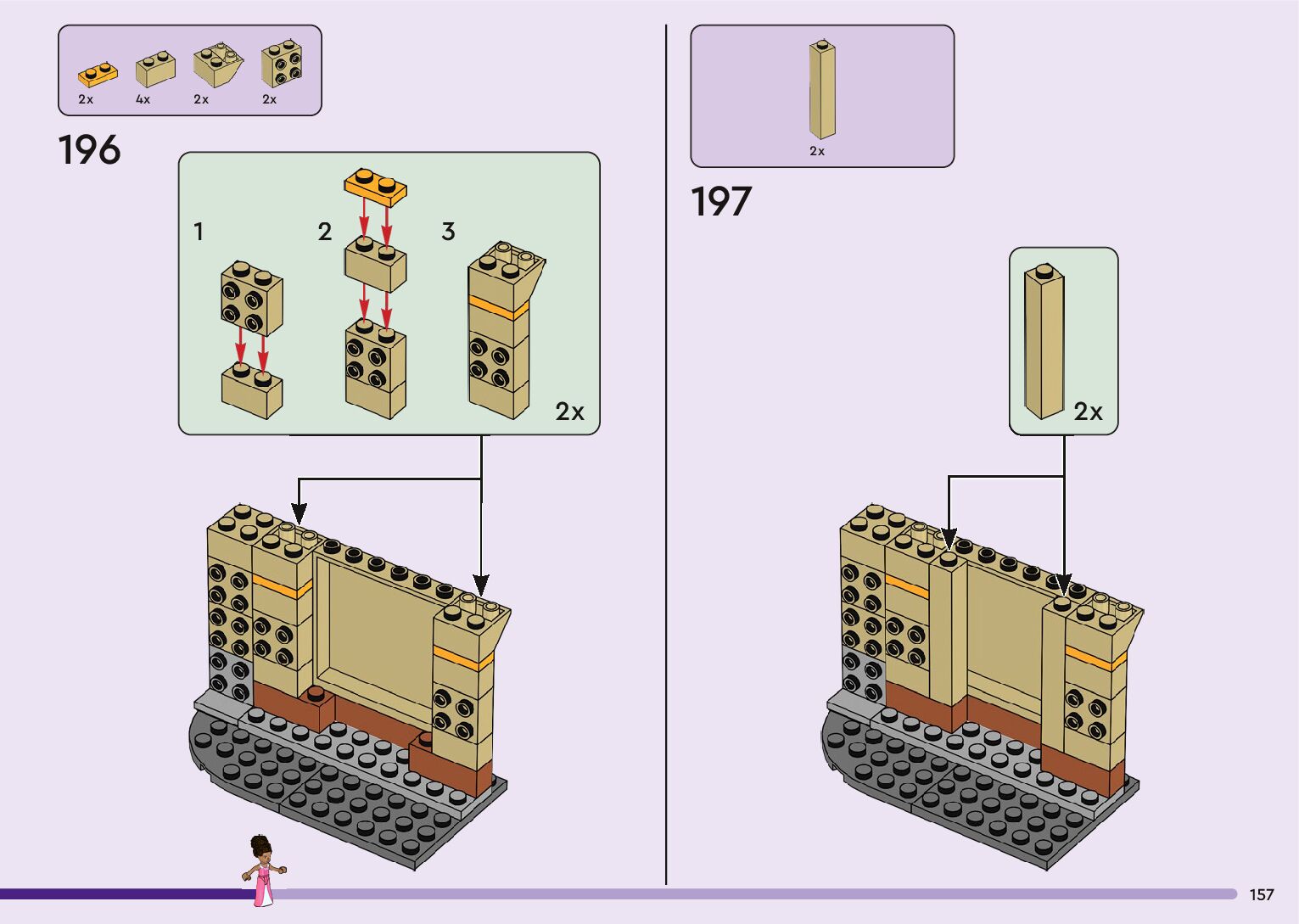 2x 4x 2x 2x

196

1 2 3

2x

2x

197

2x

157