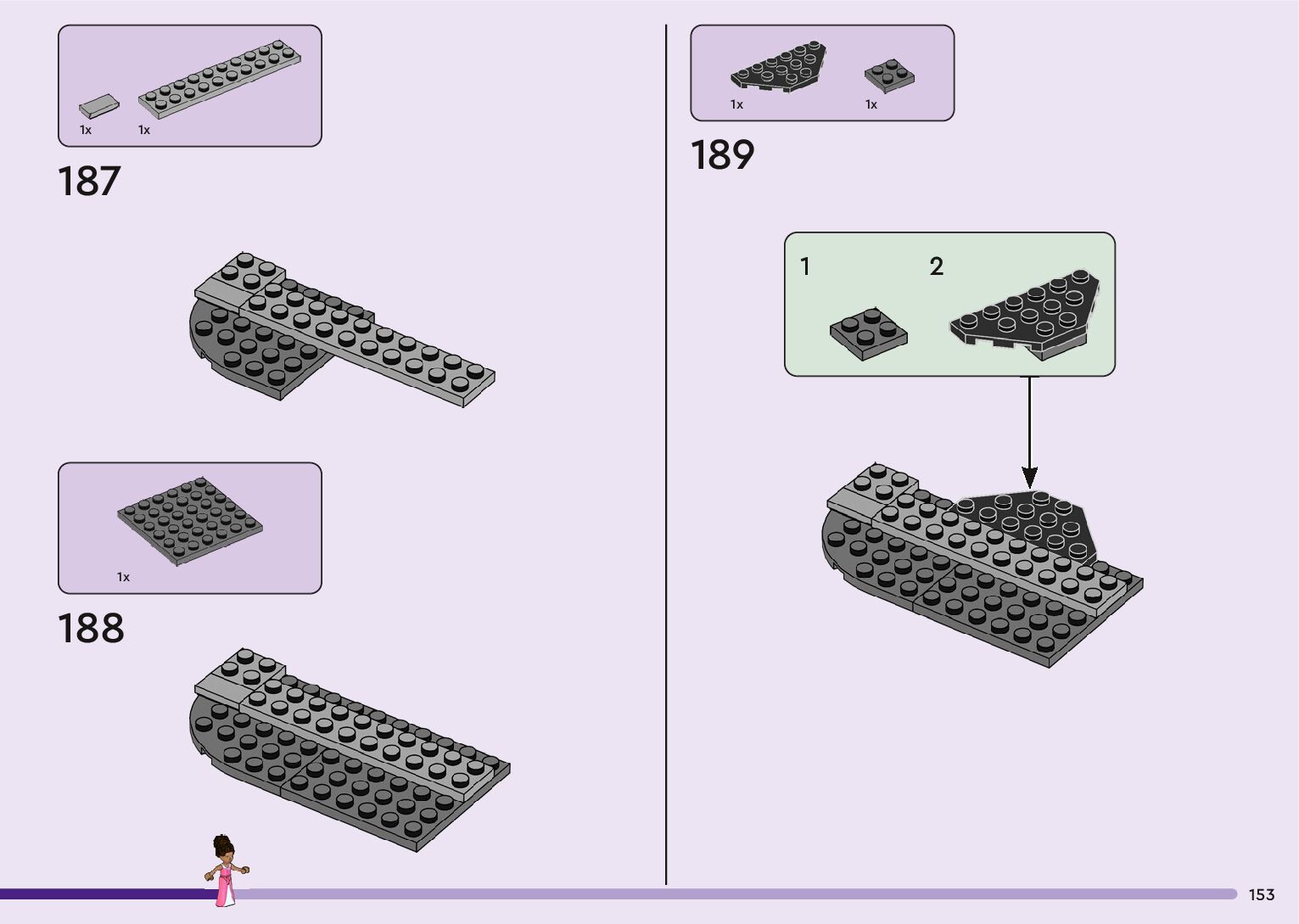 1x 1x

187

1x

188

1x 1x

189

1 2

153