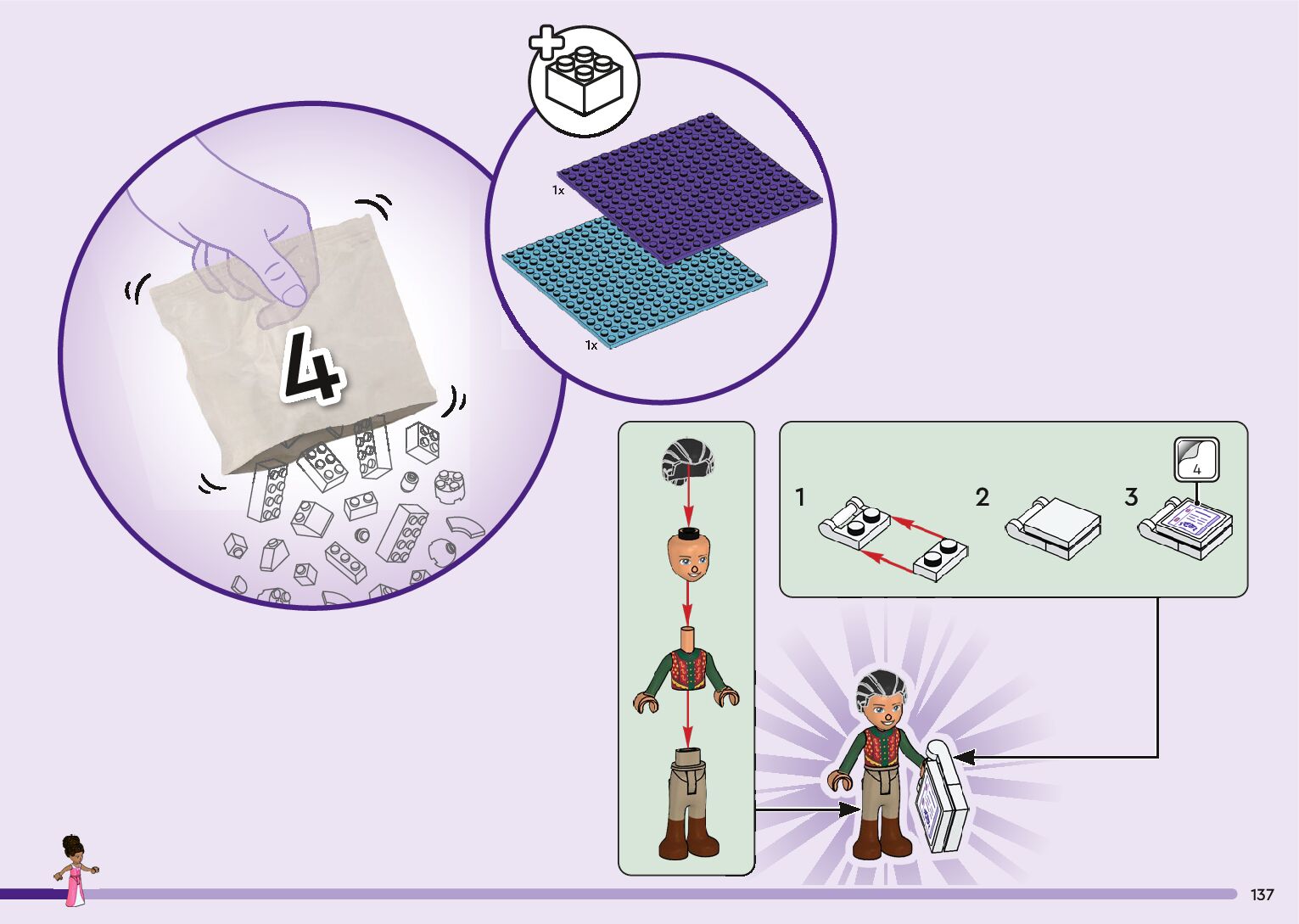 4

1x

1x

1

2

3

4

137