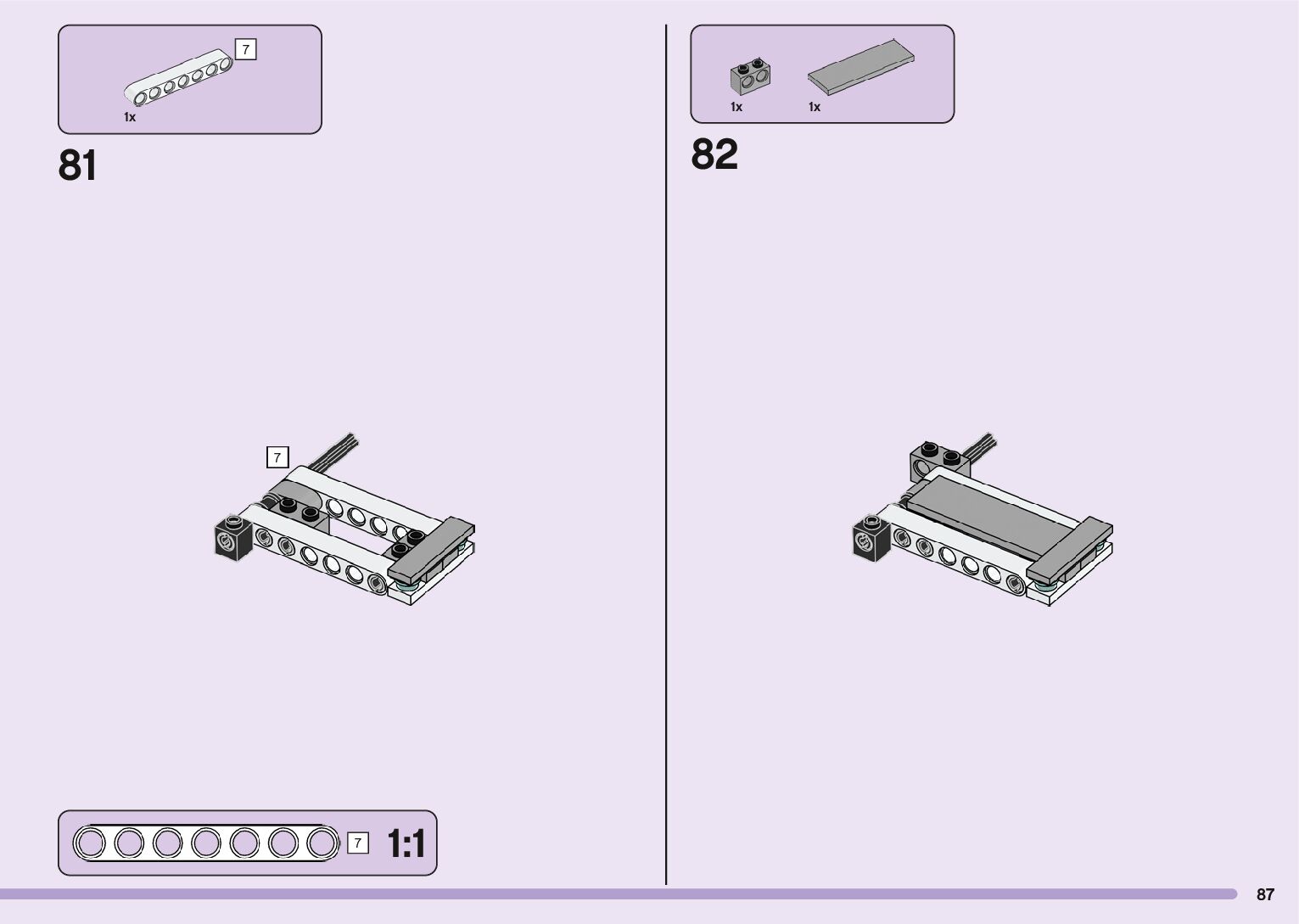 7

1x

81

7

7 1:1

1x 1x

82

87