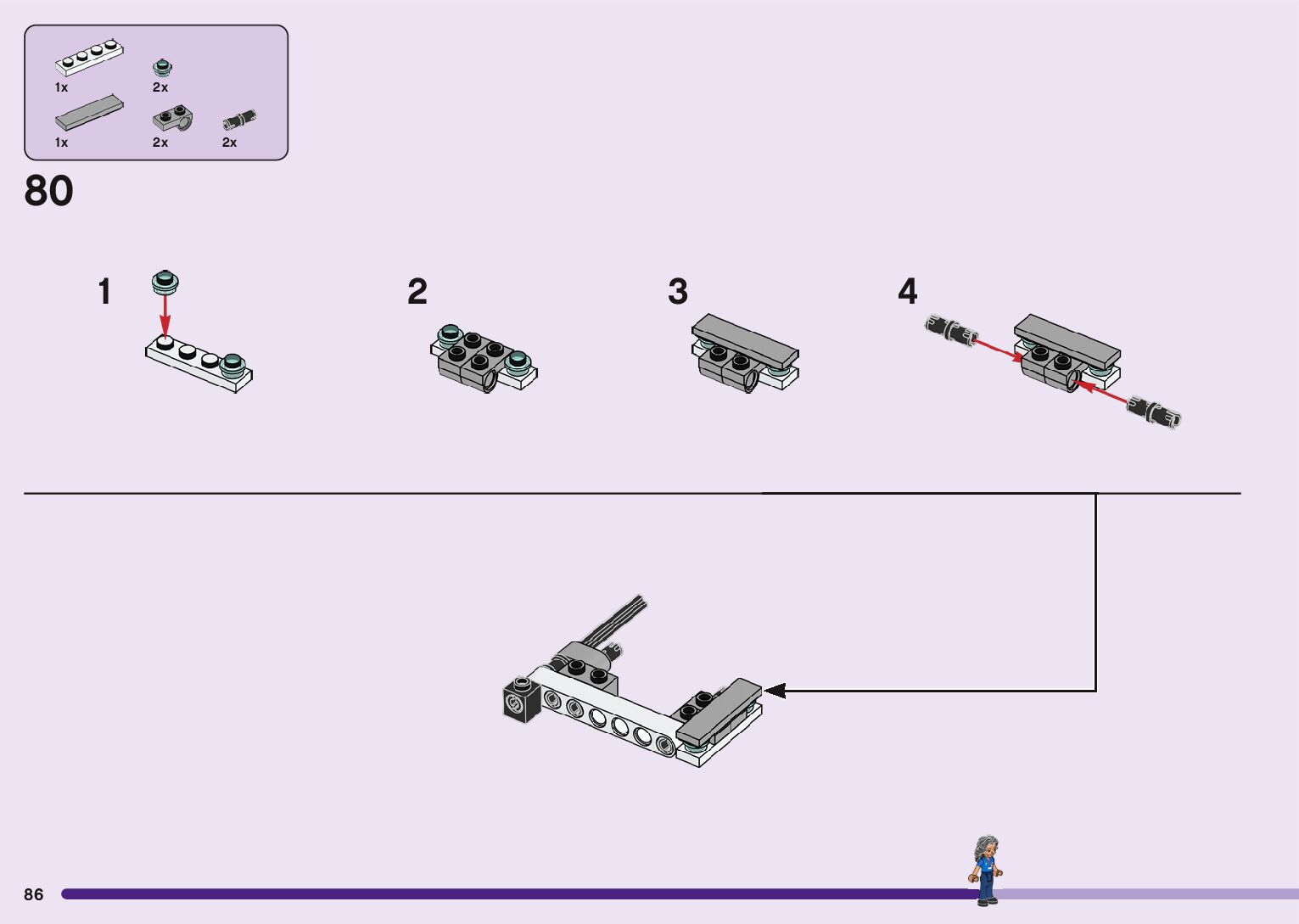 1x
2x
1x
2x
2x

80

1

2

3

4

86