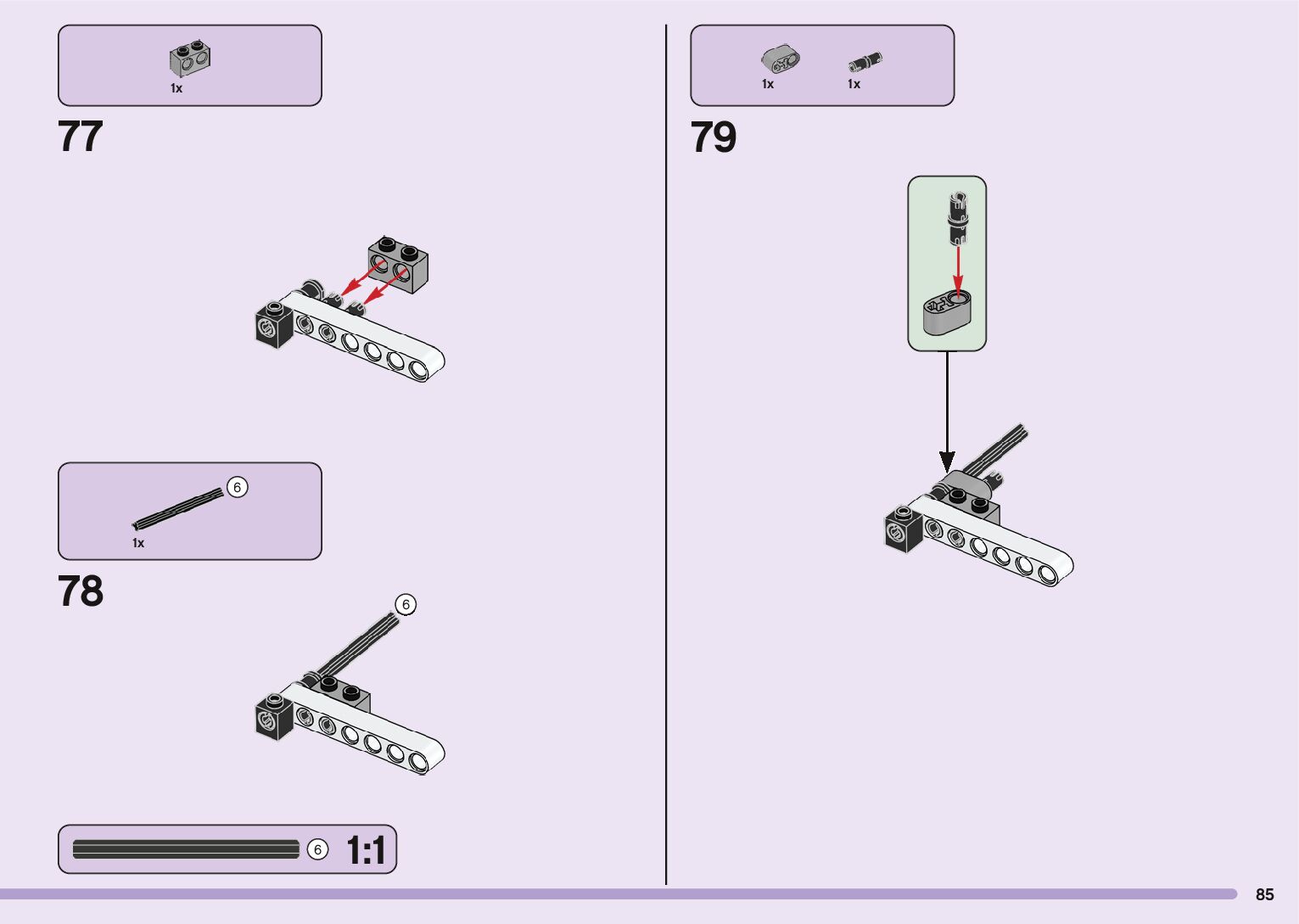 1x

77

6

1x

78

6

6 1:1

1x 1x

79

85