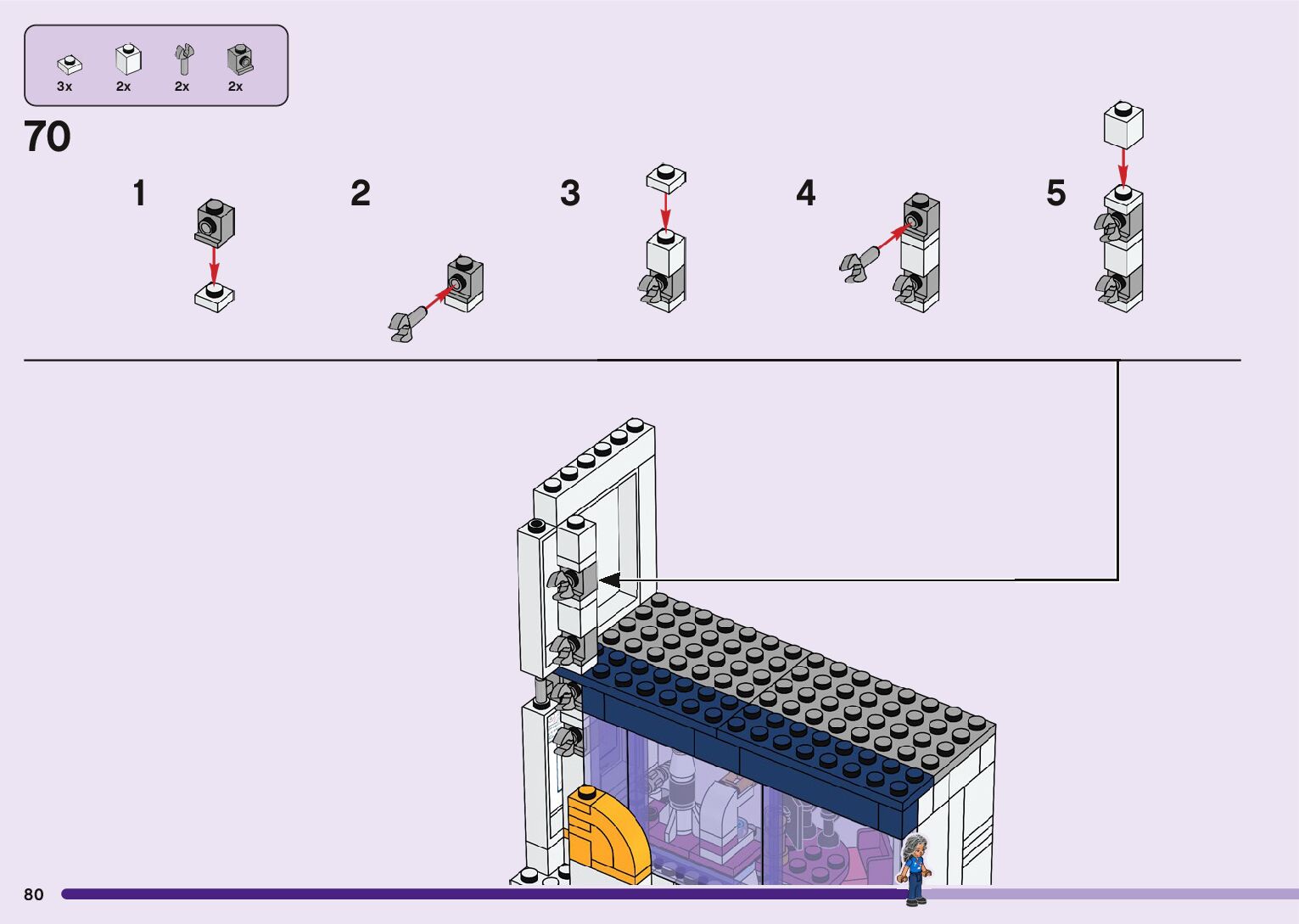 3x
2x
2x
2x

70

1

2

3

4

5

80