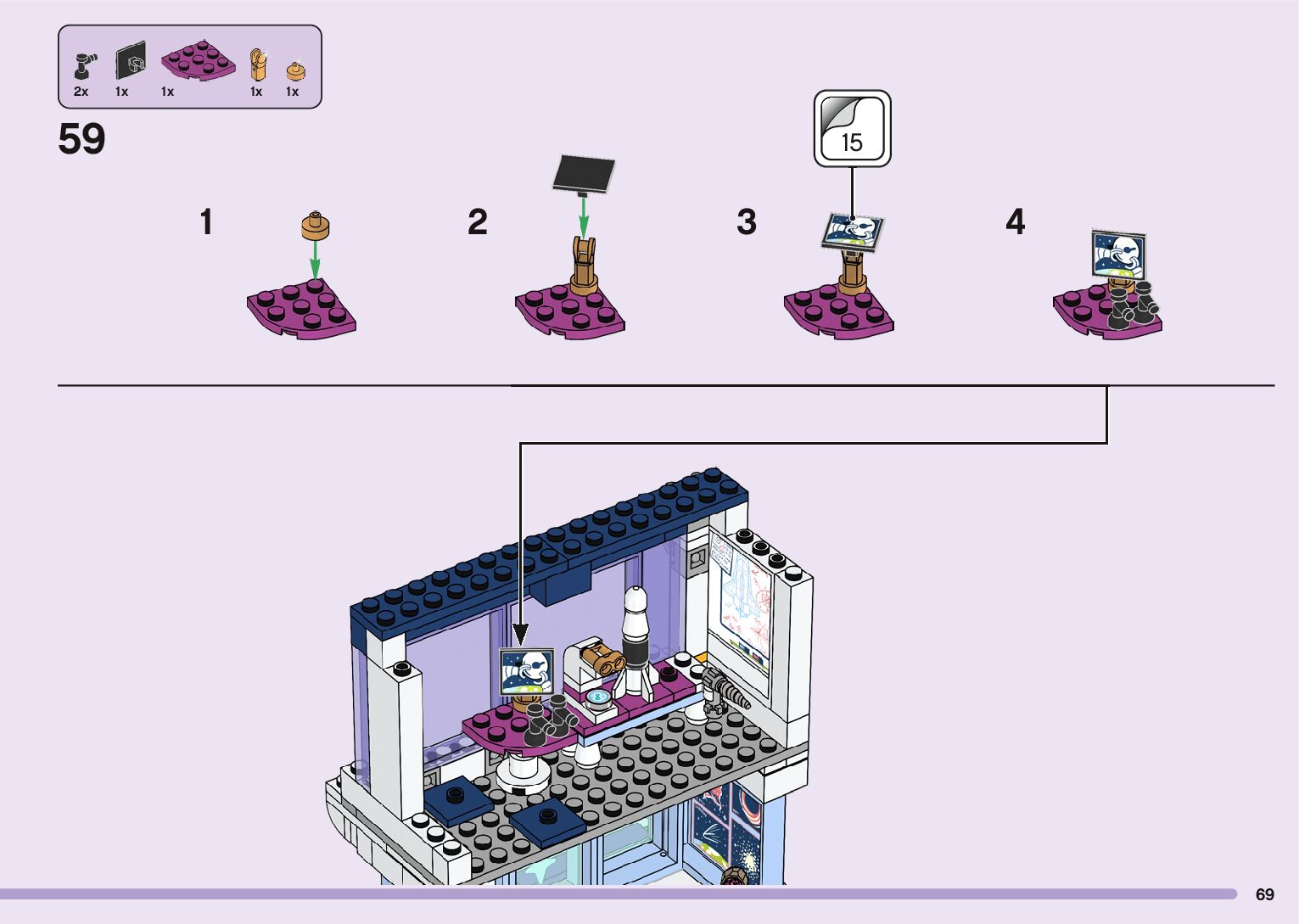 2x 1x 1x 1x 1x

59

1

2

3

15

4

69