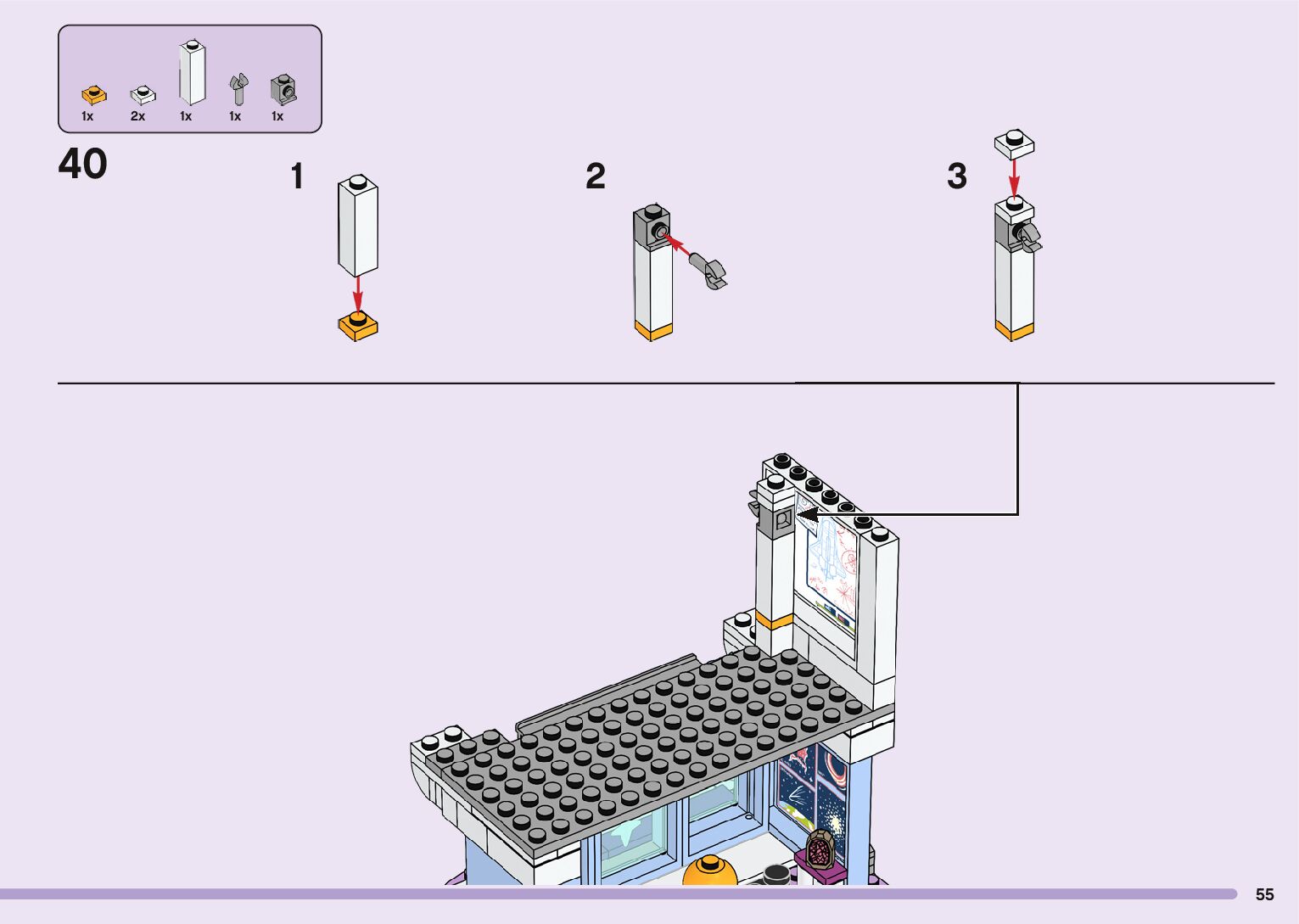 1x 2x 1x 1x 1x

40

1

2

3

55