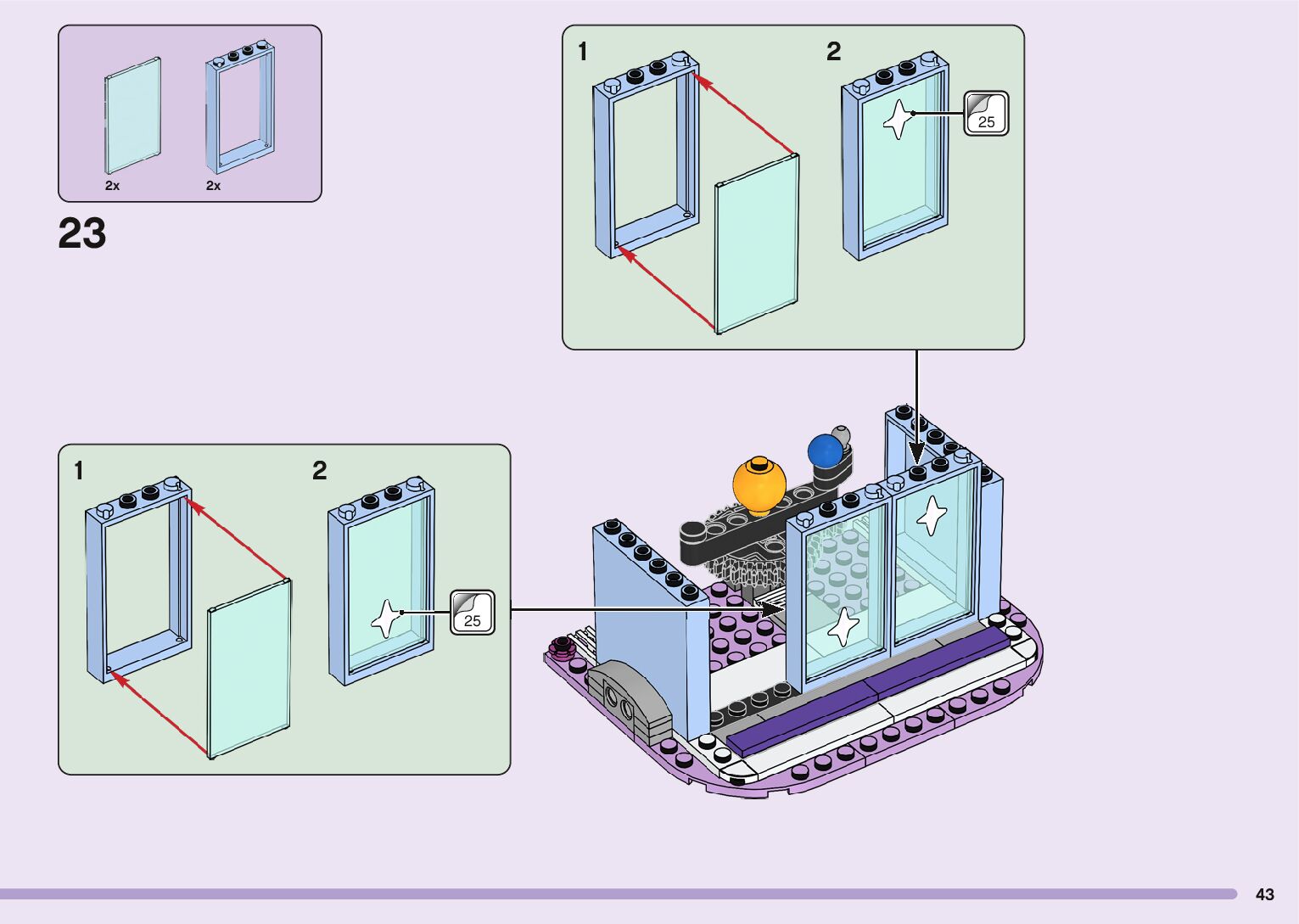 2x
2x

23

1
2
25

1
2
25

43