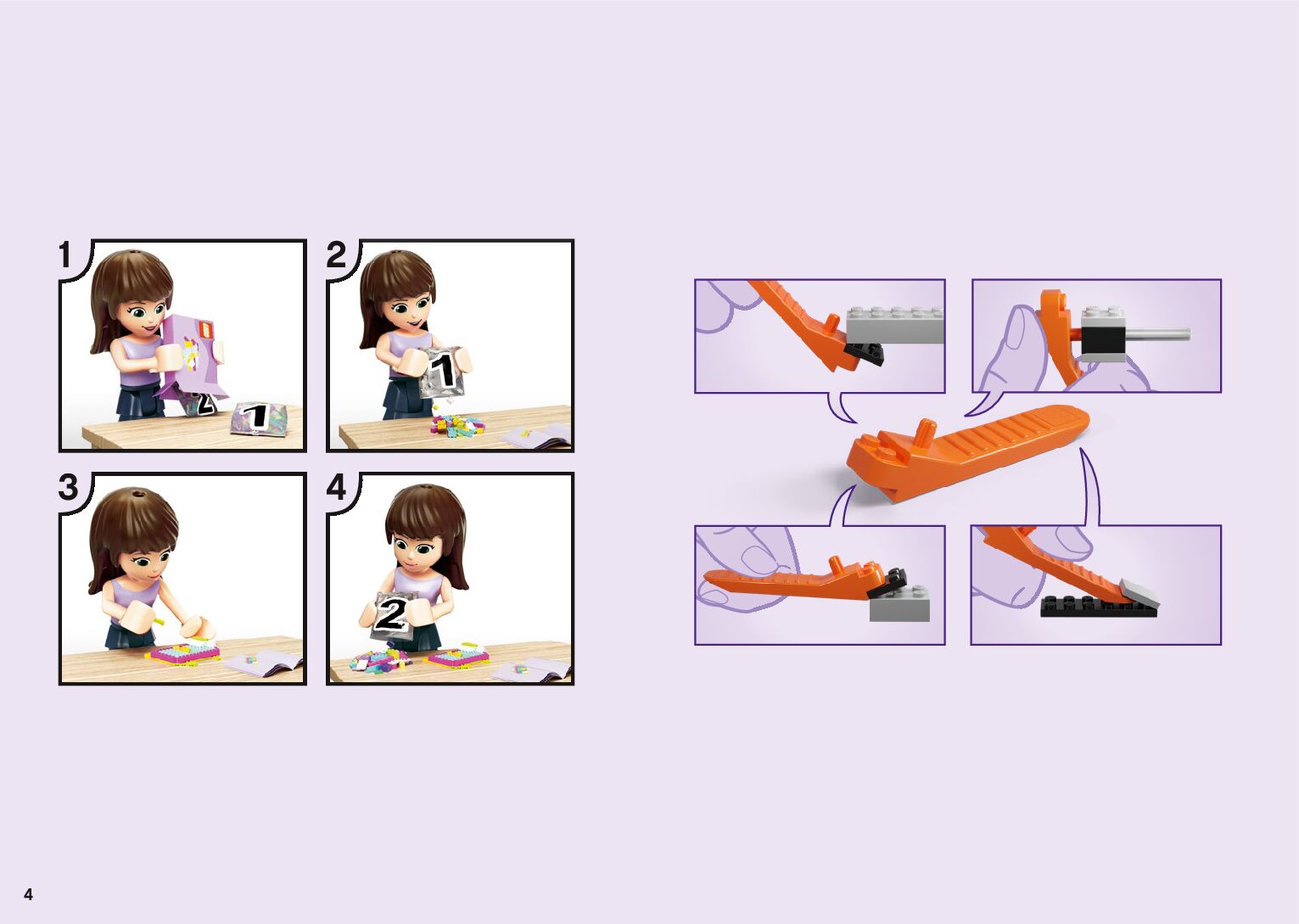 1

2

1

2

1

3

4

2

4