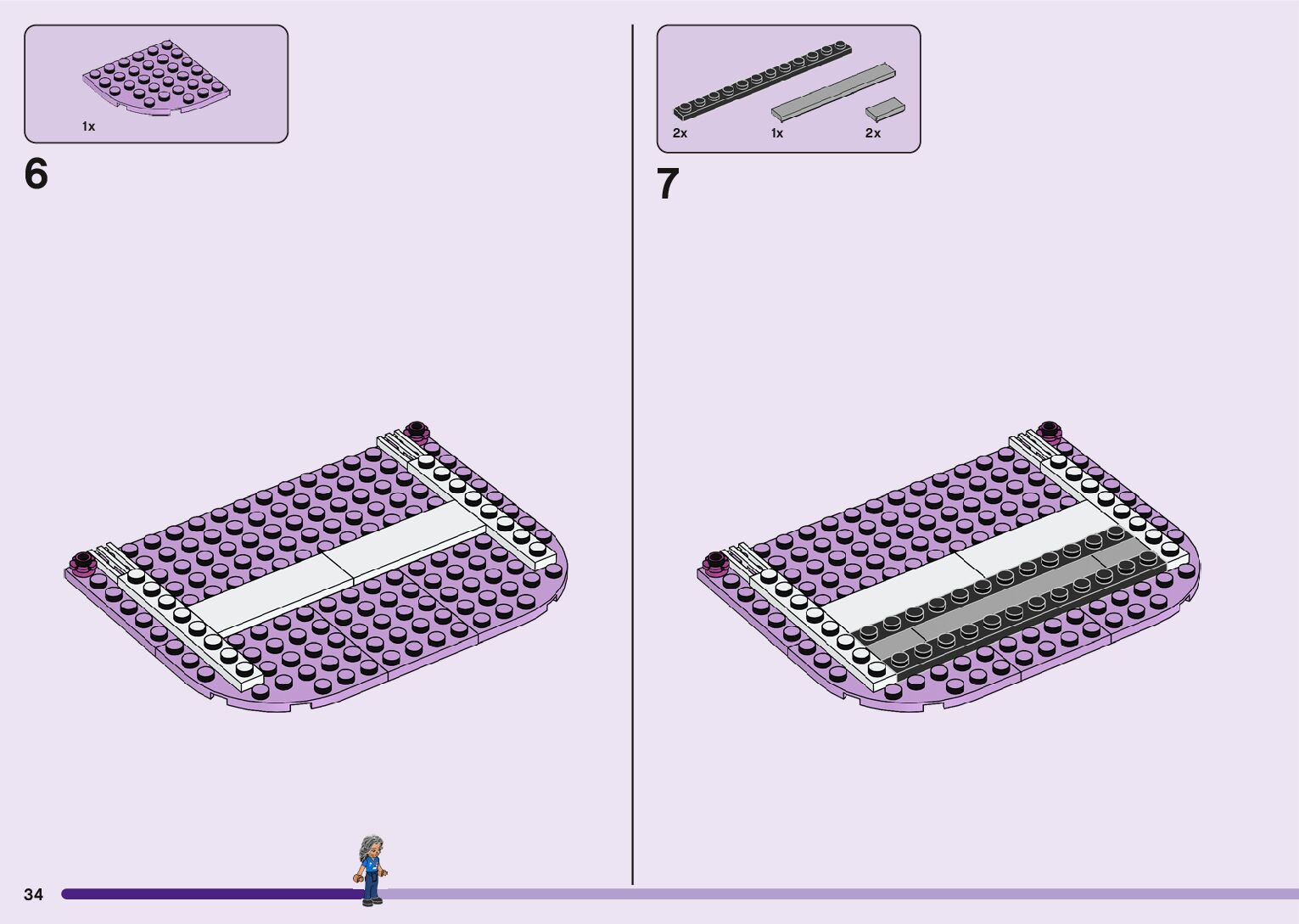 1x

6

2x 1x 2x

7

34