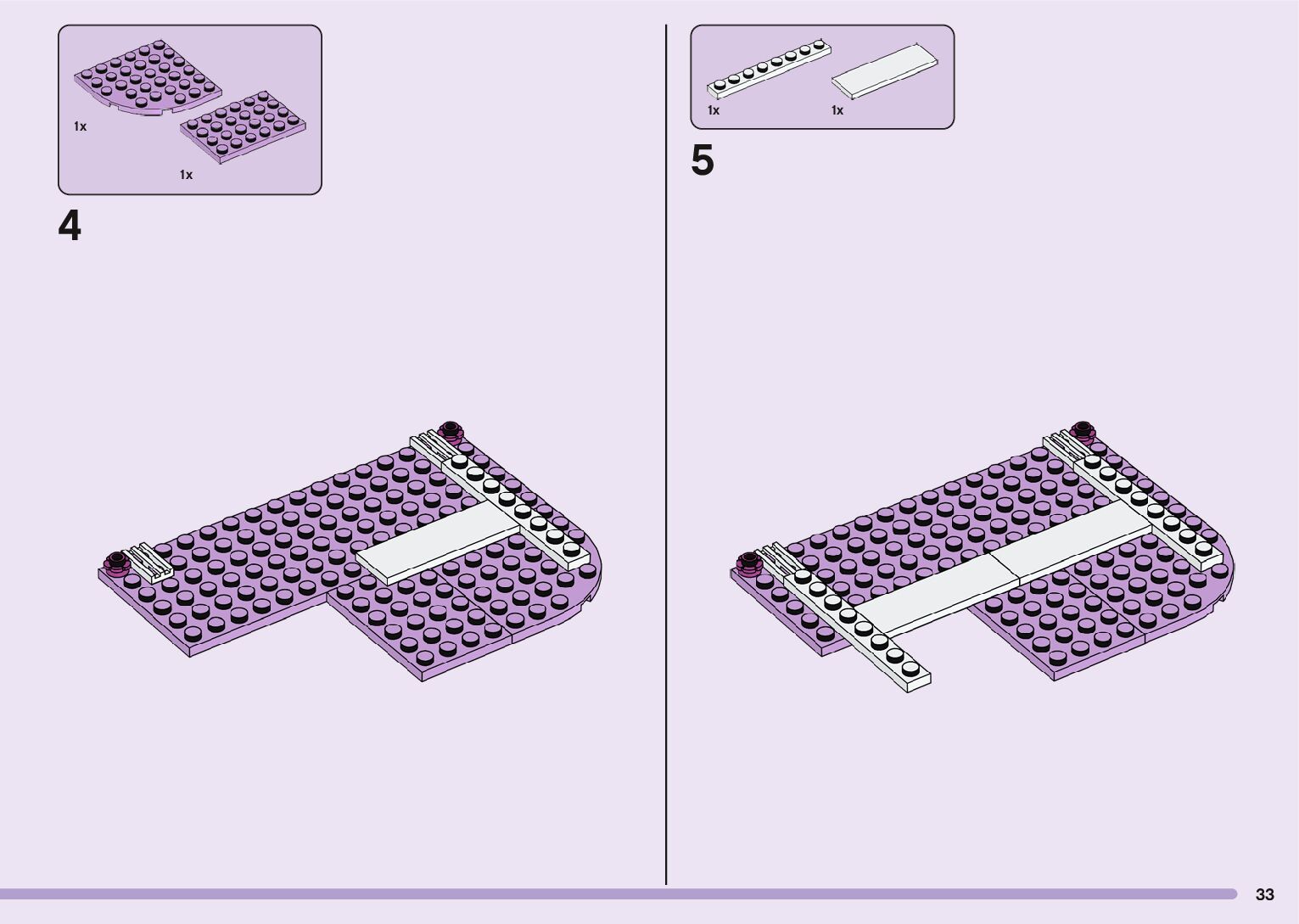 1x

1x

4

1x

1x

5

33