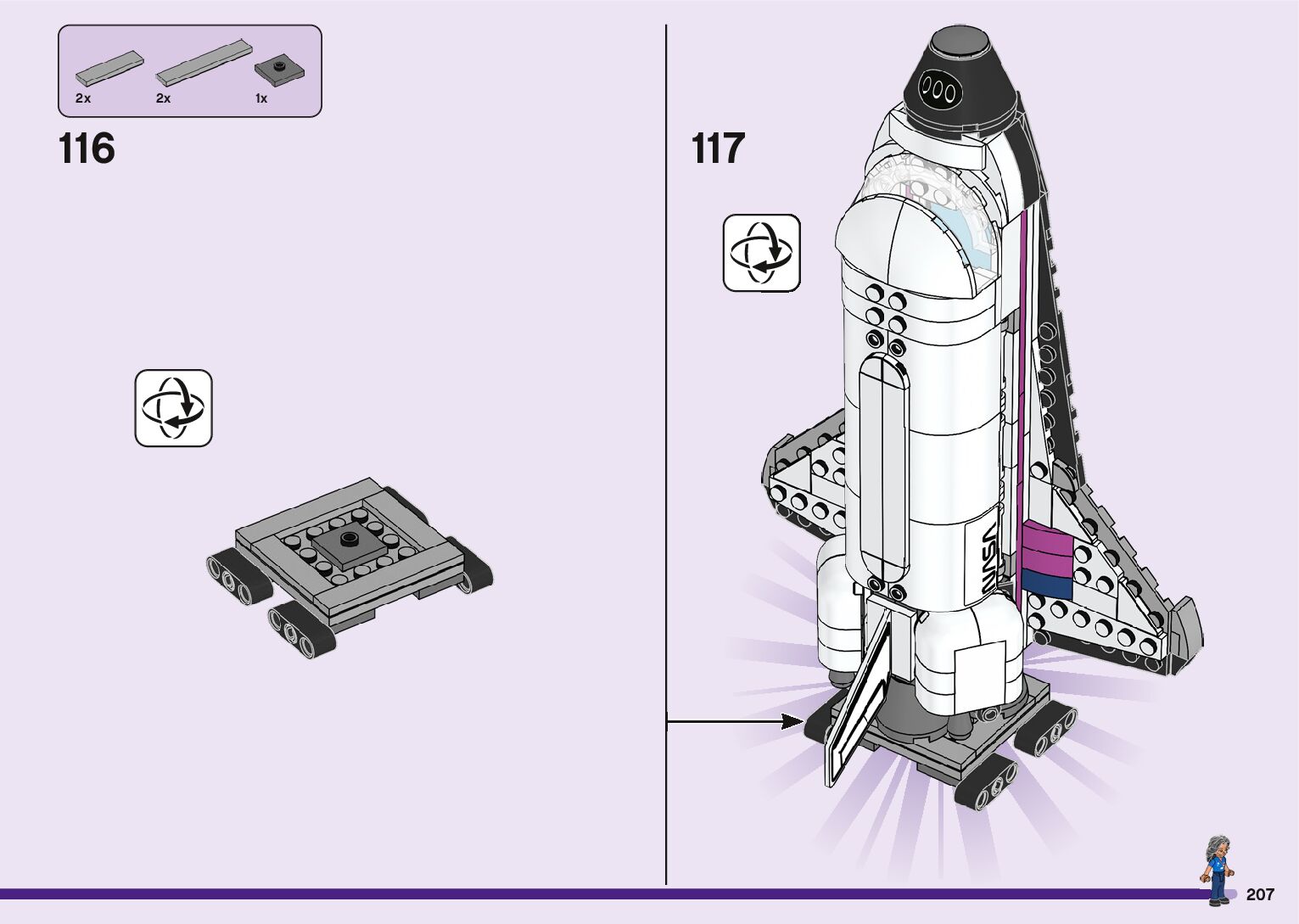 2x 2x 1x

116

117

NASA

207