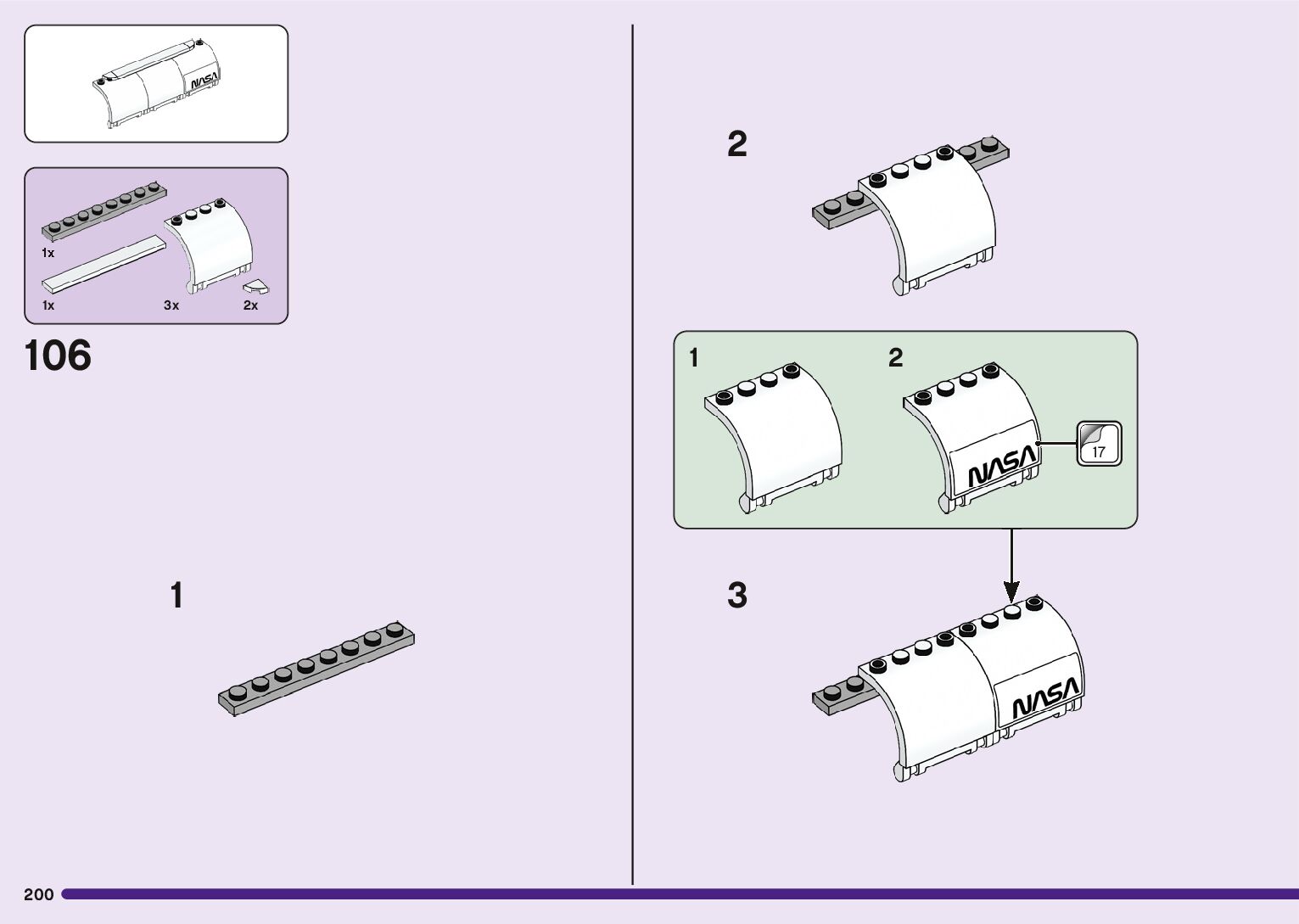 NASA

1x

1x

3x

2x

106

1

2

1

2

NASA

17

3

NASA

200