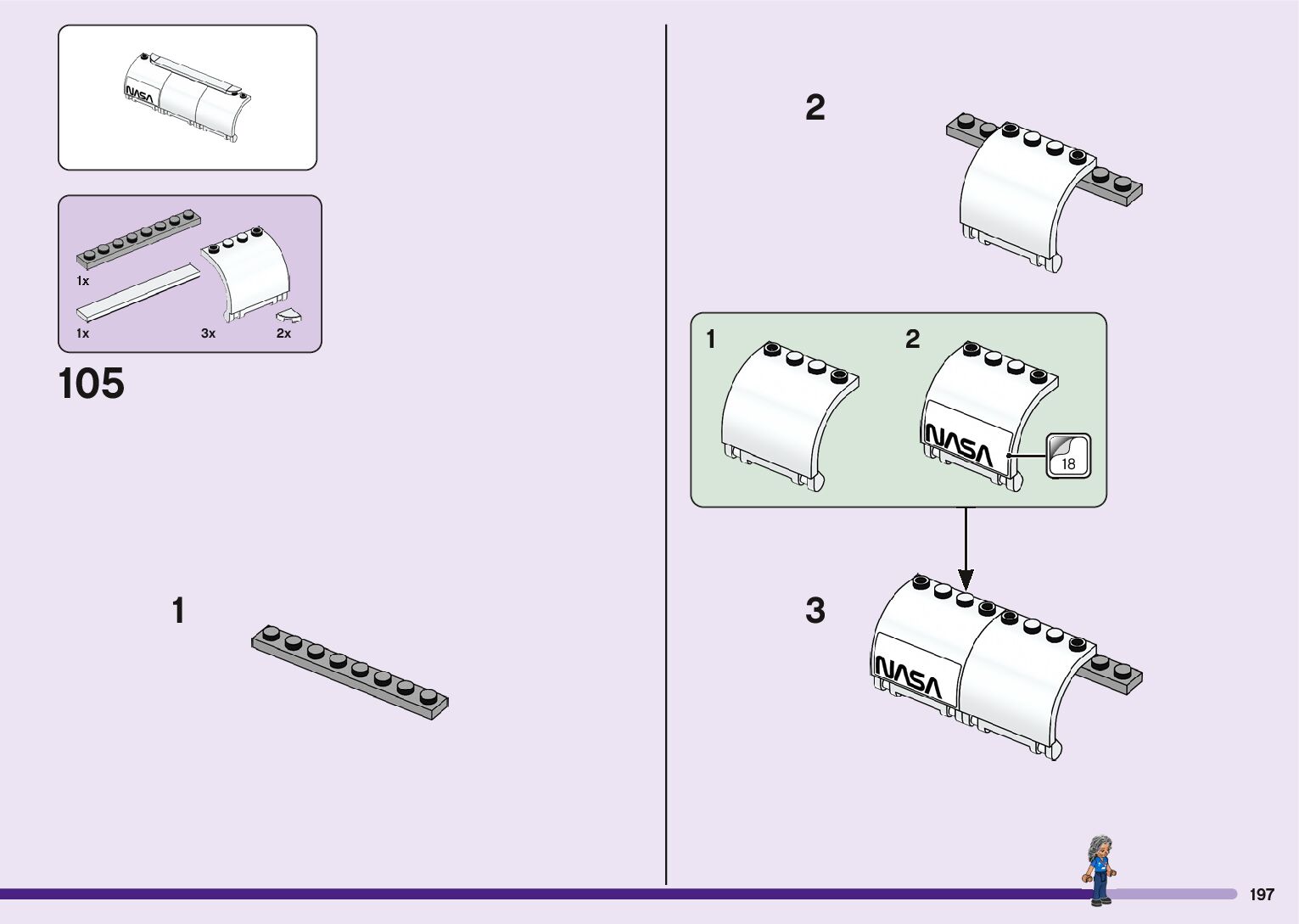 NASA

1x
1x
3x
2x

105

1

2

1
2
NASA
18

3
NASA

197