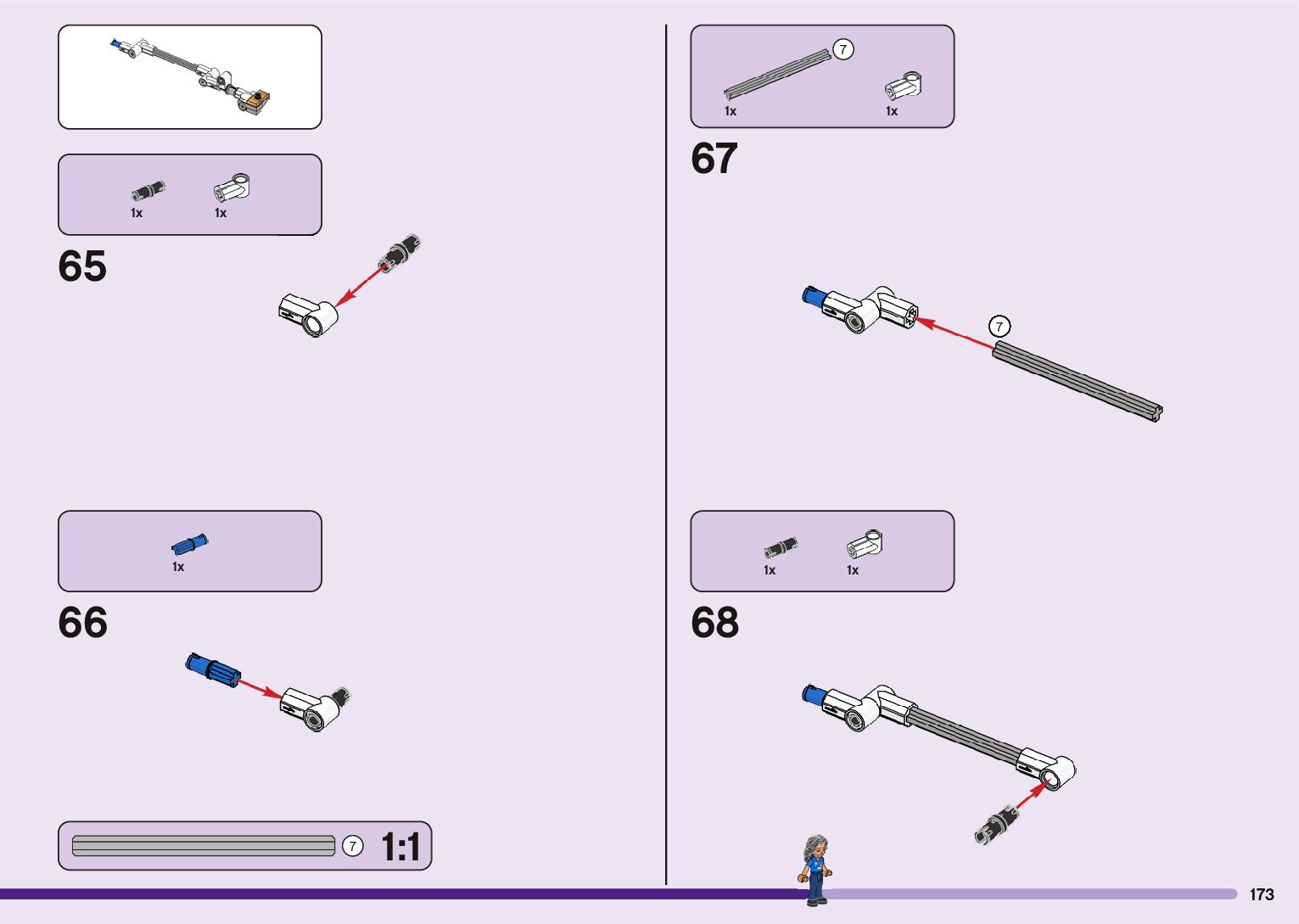 1x 1x

65

1x

66

7 1:1

7

1x 1x

67

7

1x 1x

68

173