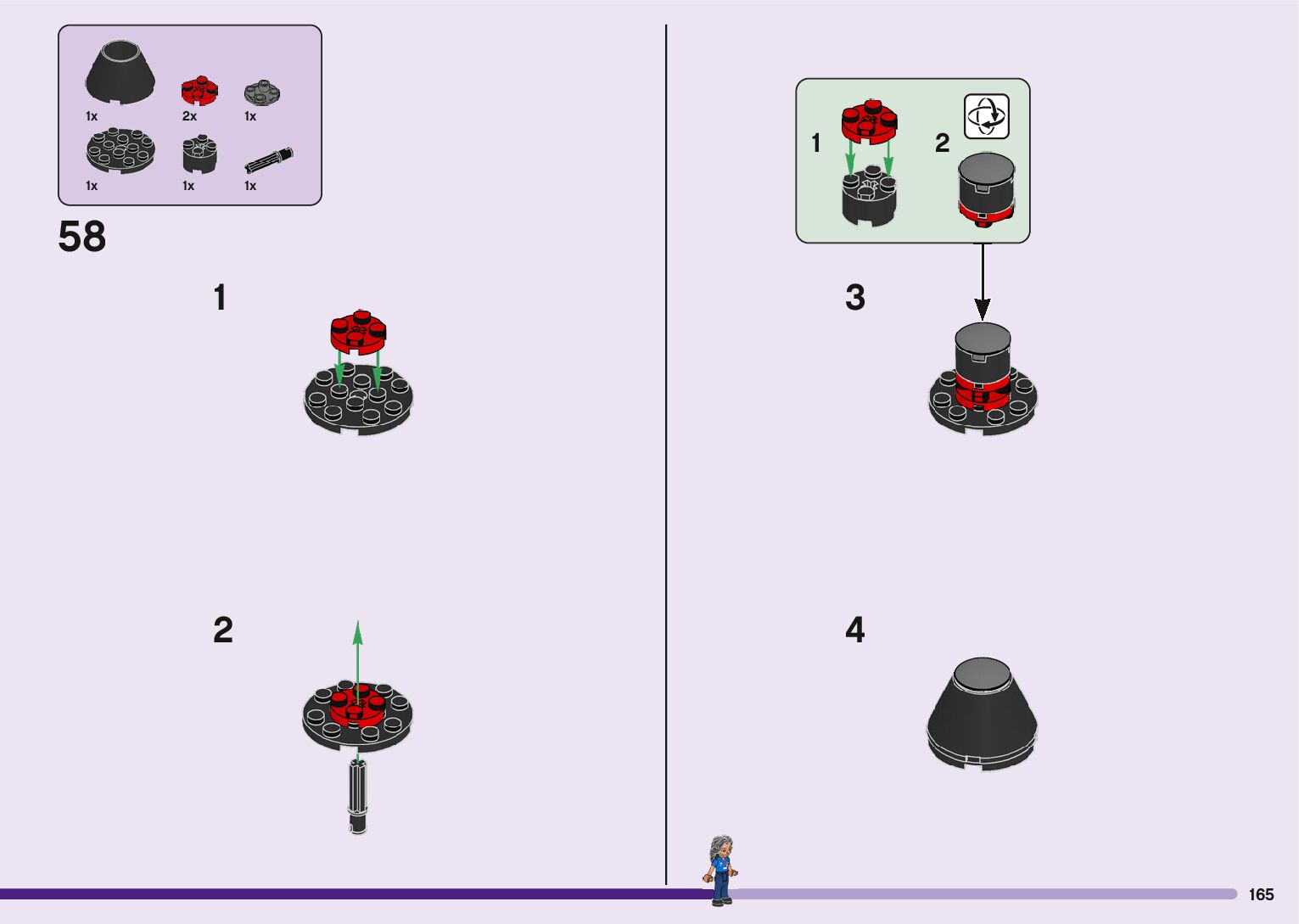 1x
2x
1x
1x
1x
1x

58

1

2

1
2

3

4

165