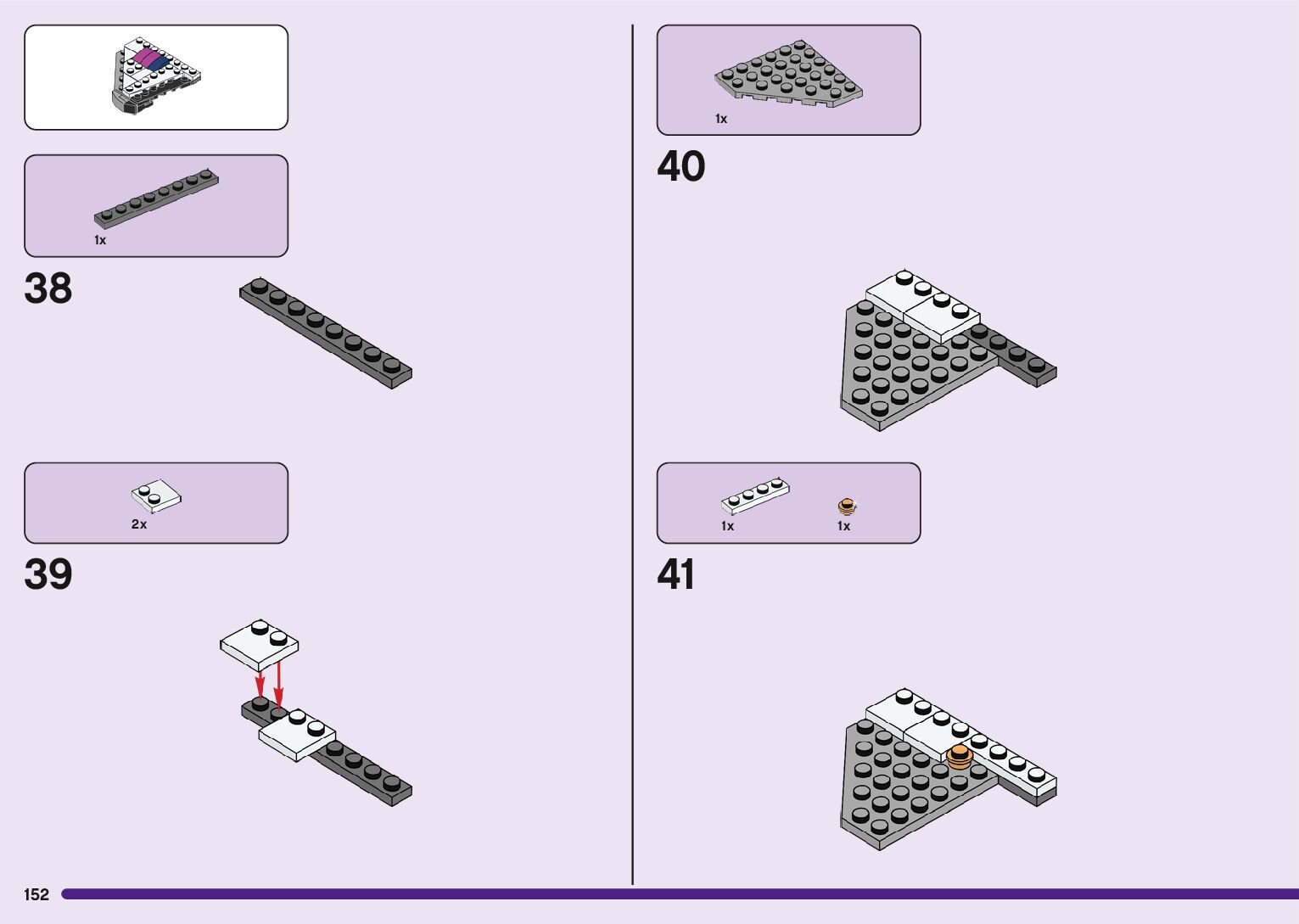 1x

38

2x

39

1x

40

1x

1x

41

152