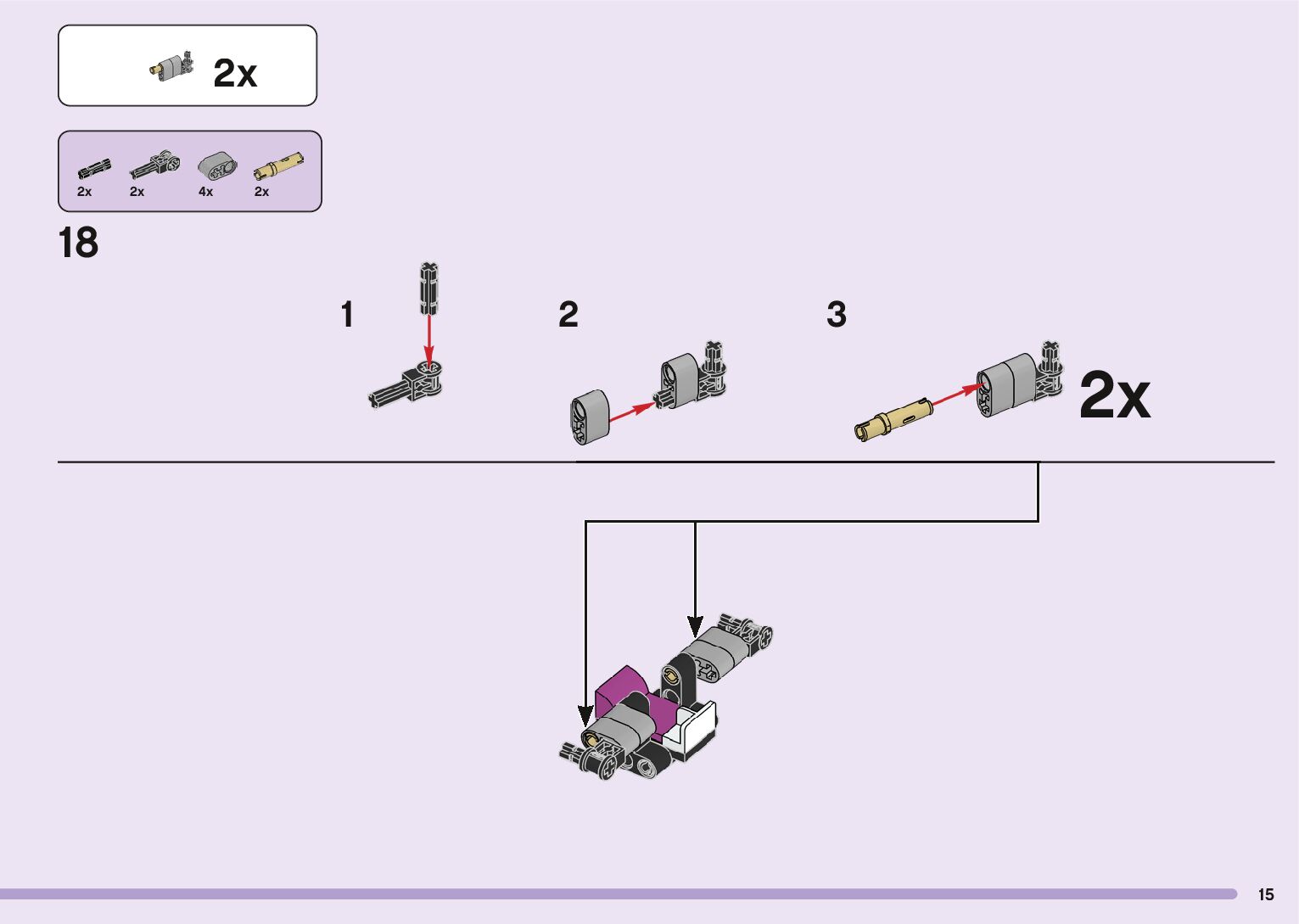 2x

2x 2x 4x 2x

18

1

2

3

2x

15