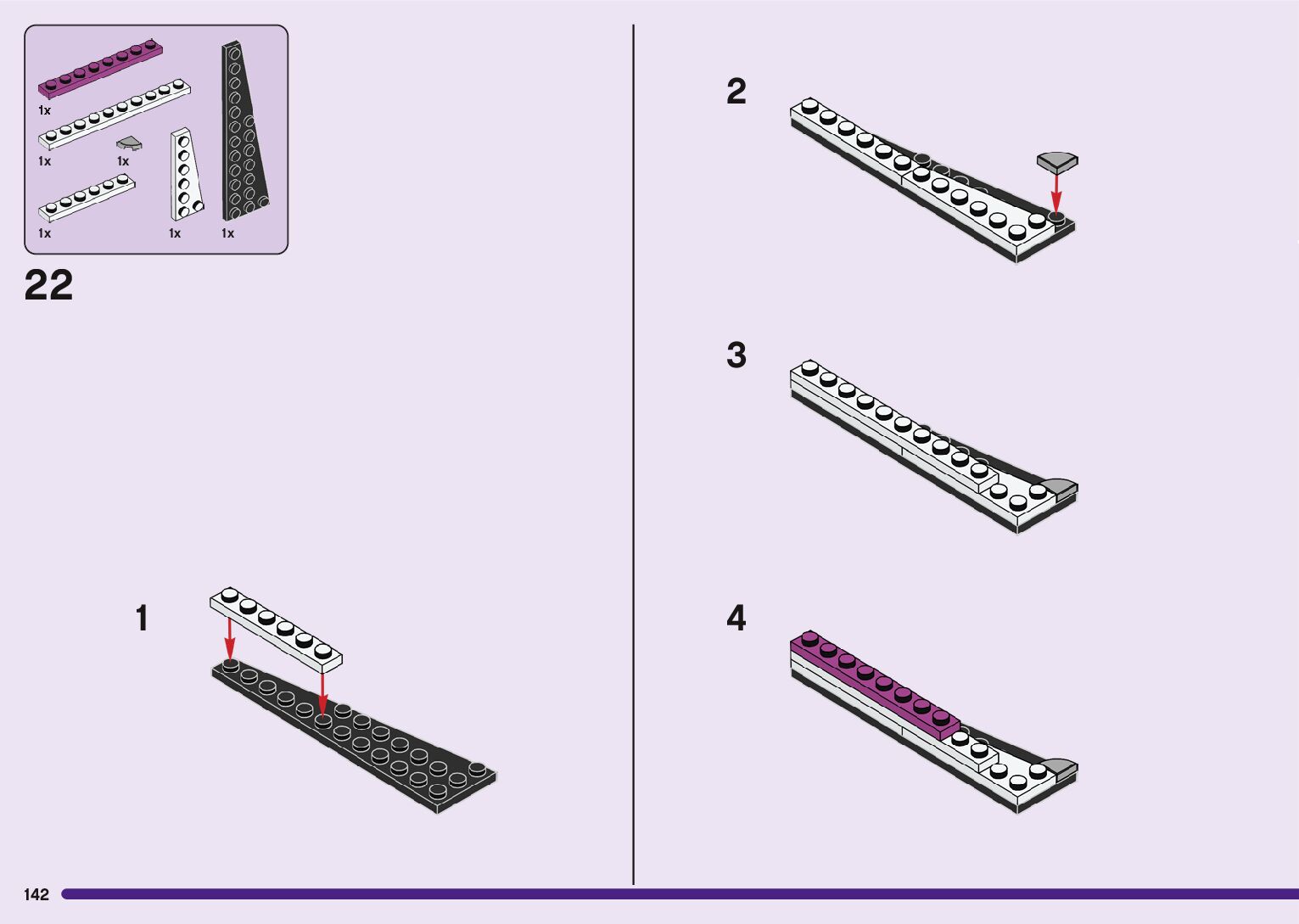 1x

1x 1x

1x 1x 1x

22

1

2

3

4

142