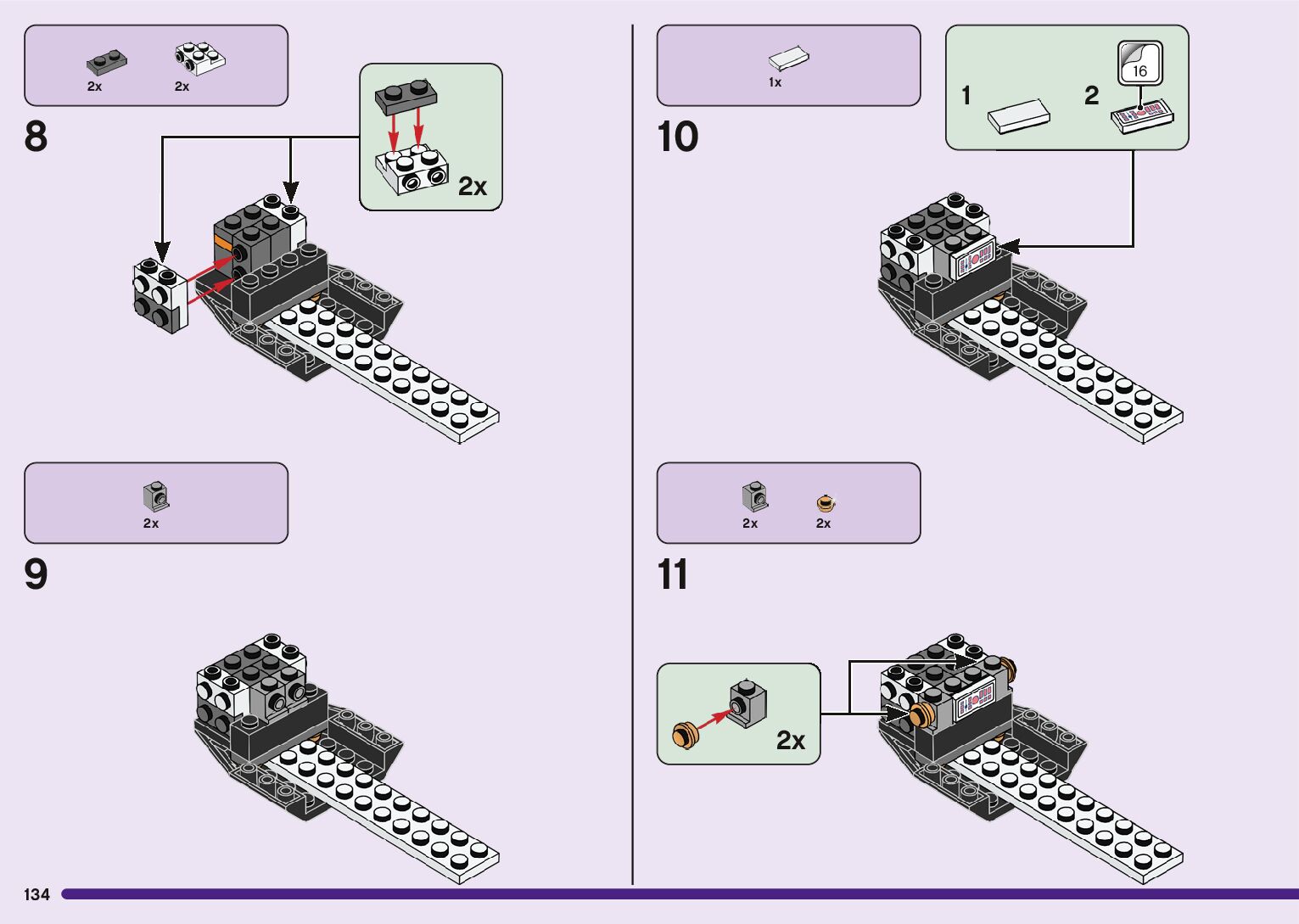 2x 2x

8

2x

2x

9

1x

10

1 2

16

2x 2x

11

2x

134