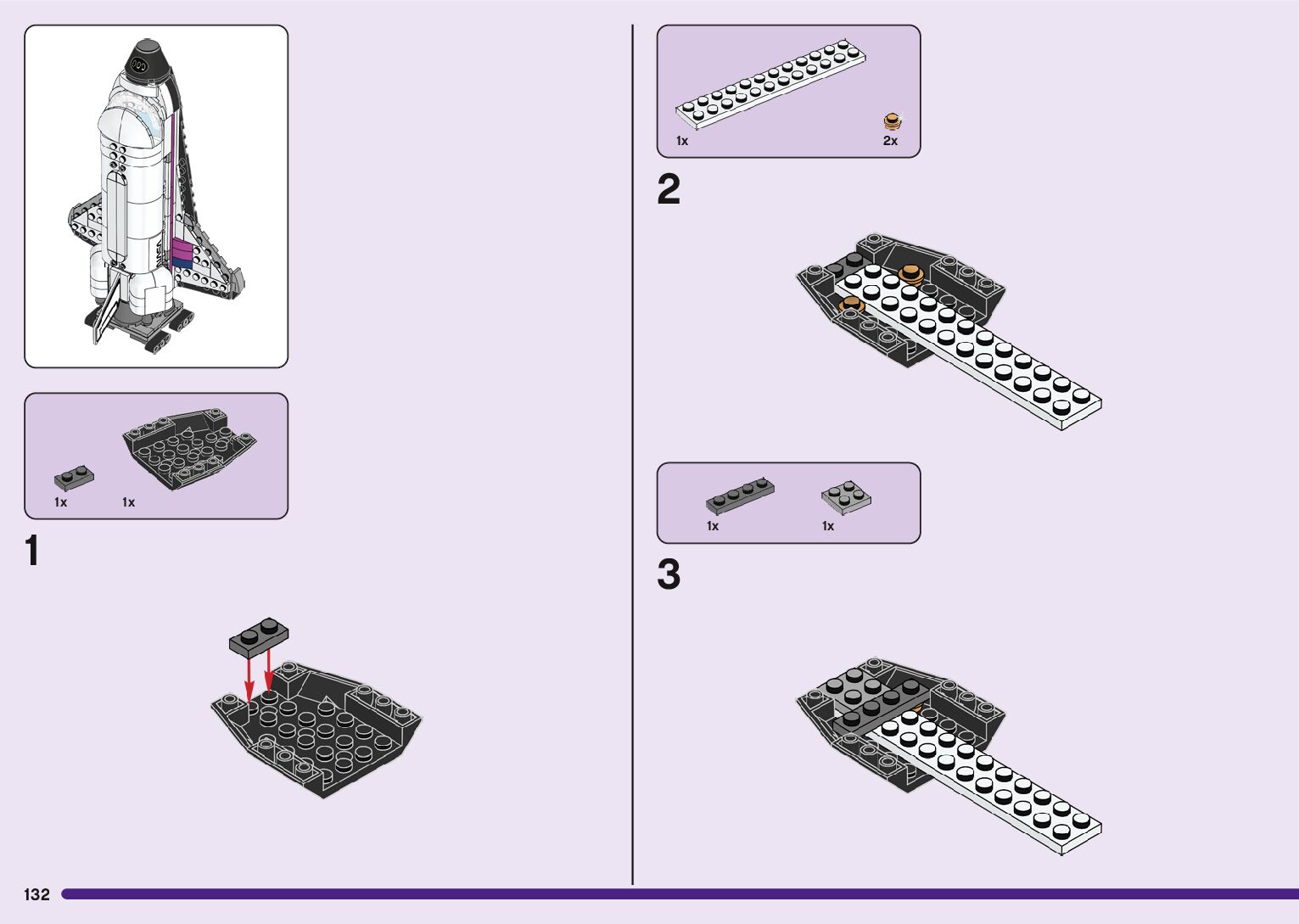 1x 1x

1

1x 2x

2

1x 1x

3

132