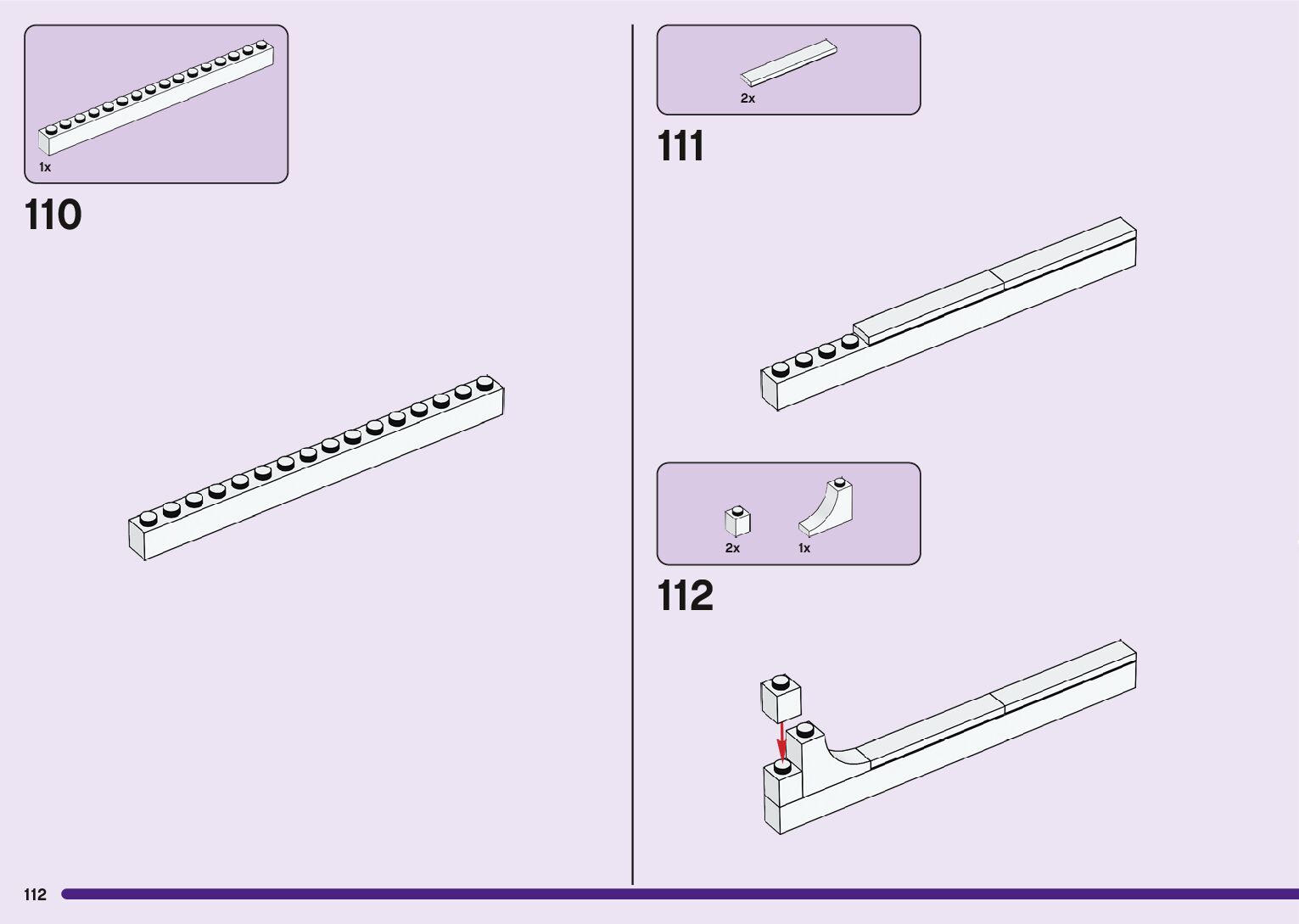 1x

110

2x

111

2x 1x

112

112