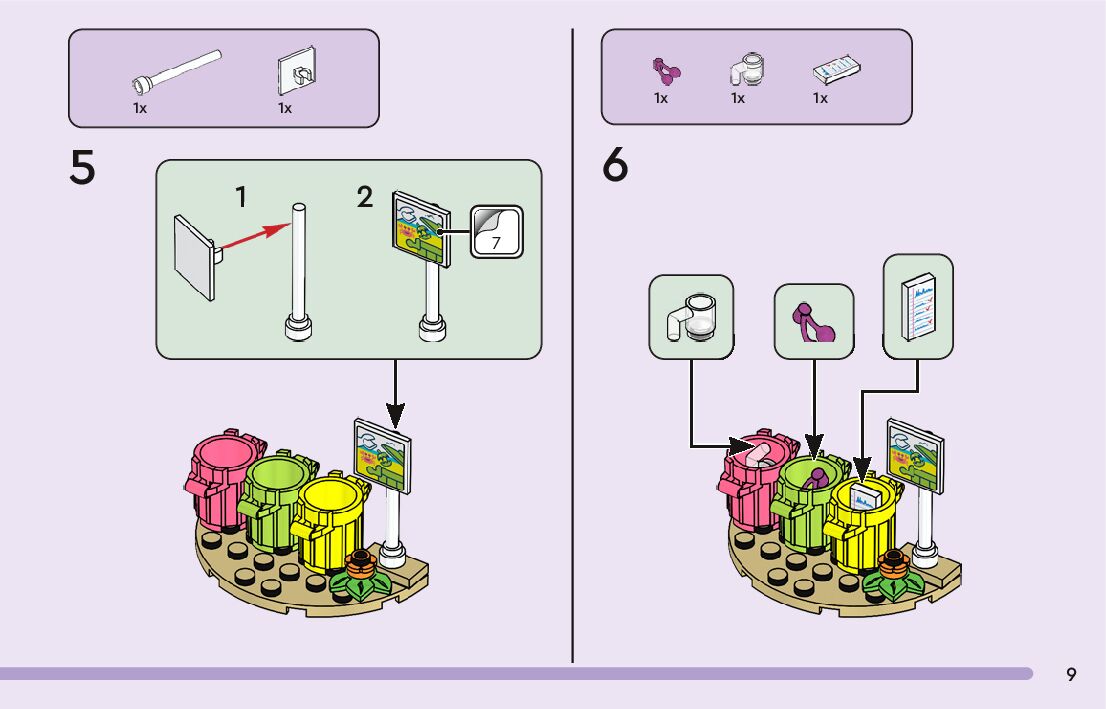 1x 1x

5

1

2

7

1x 1x 1x

6

9