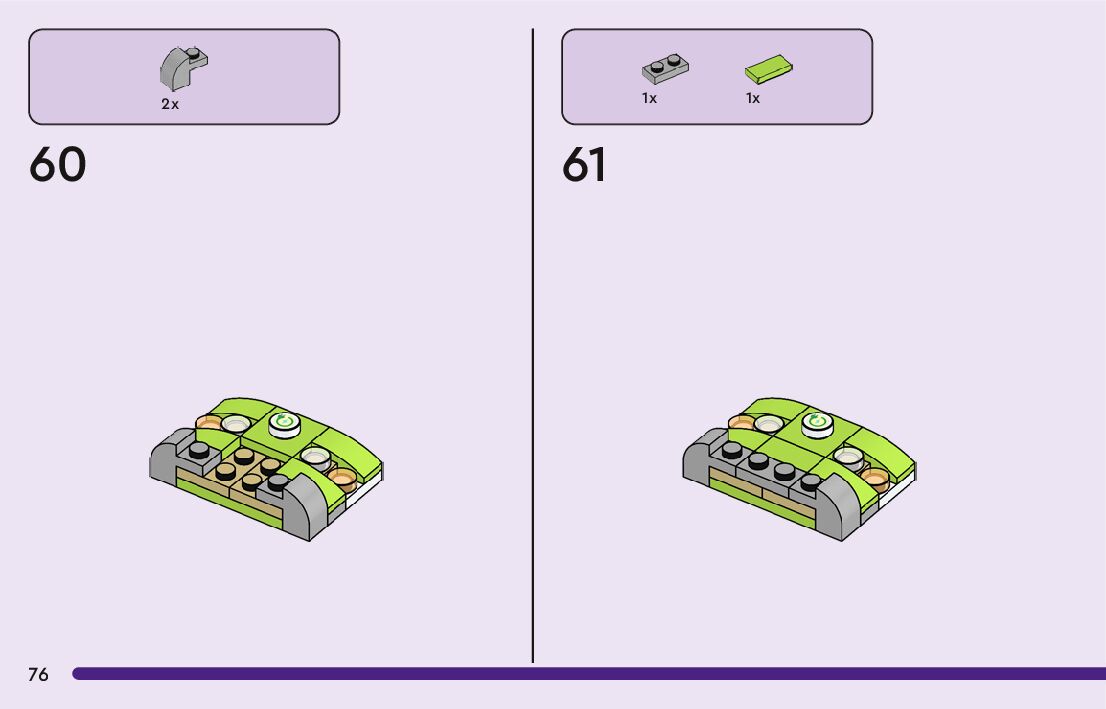 2x

60

1x 1x

61

76