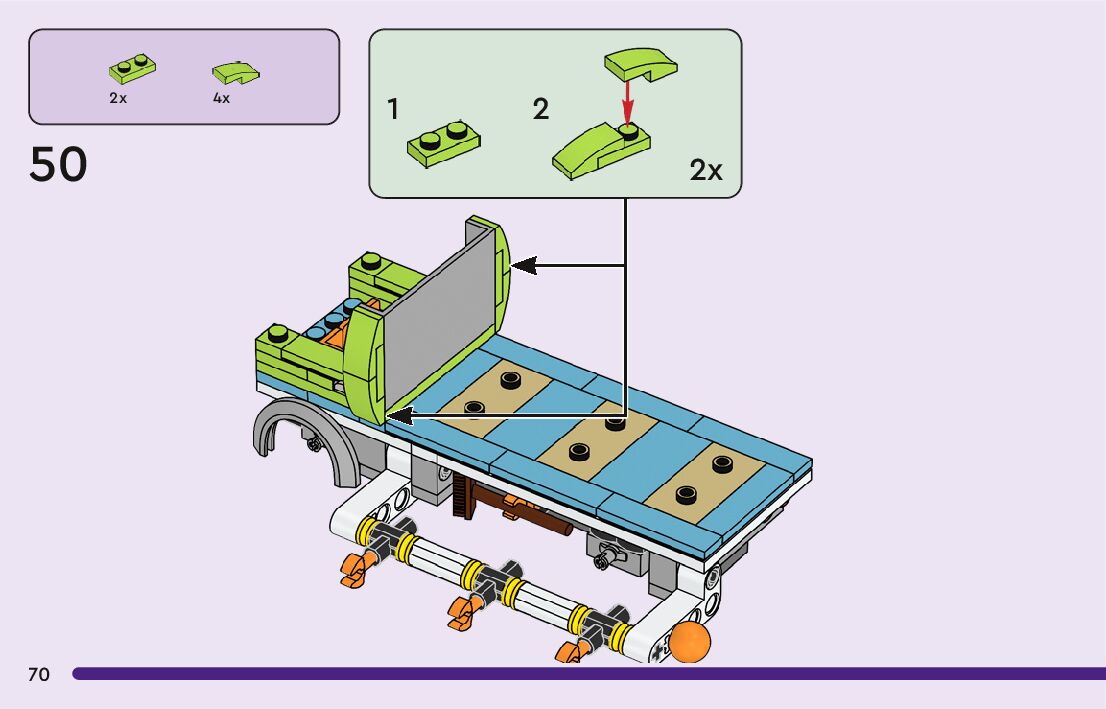 2x
4x

50

1
2
2x

70