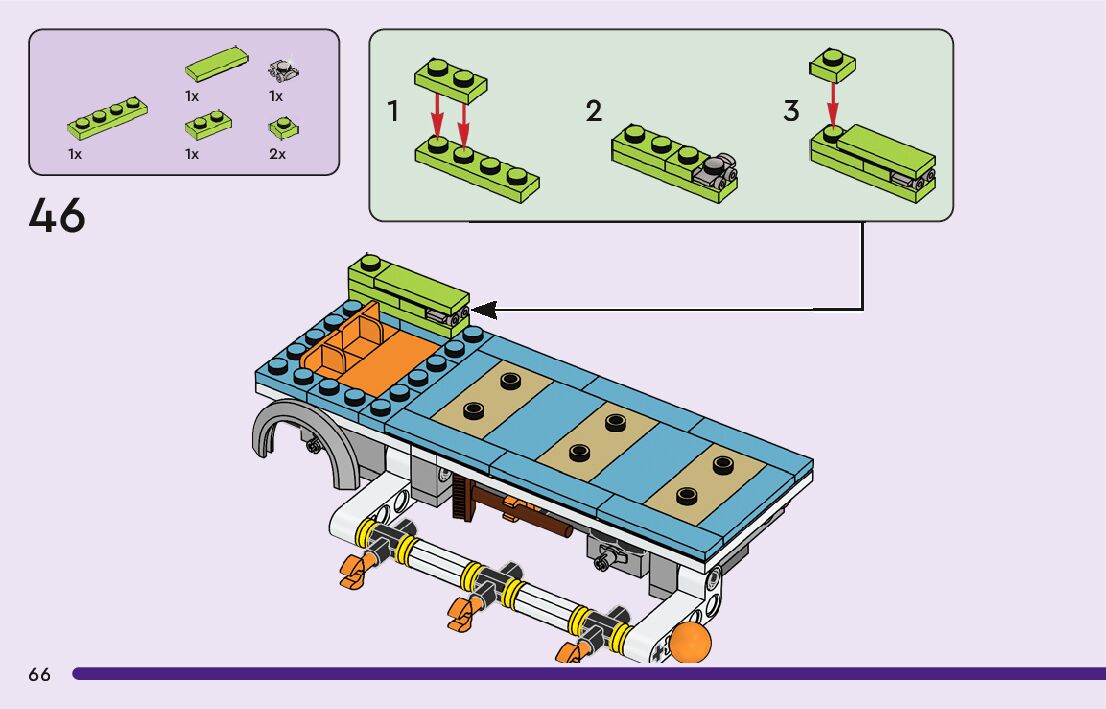 1x
1x
1x
1x
2x

46

1
2
3

66