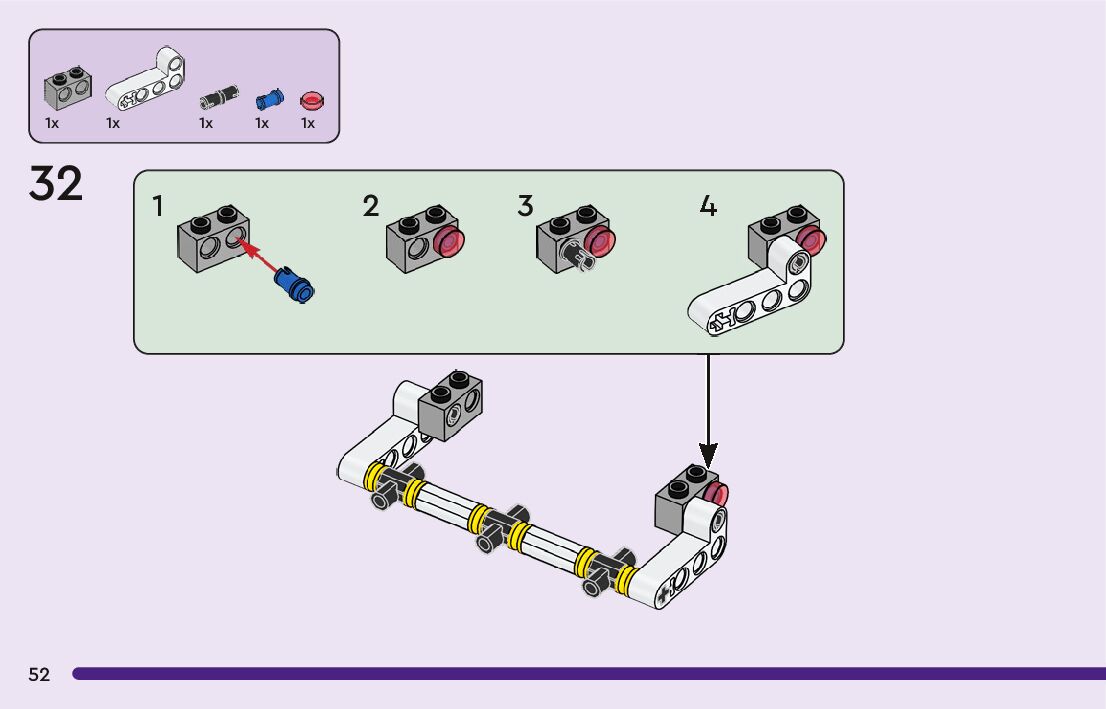 1x 1x 1x 1x 1x

32

1

2

3

4

52