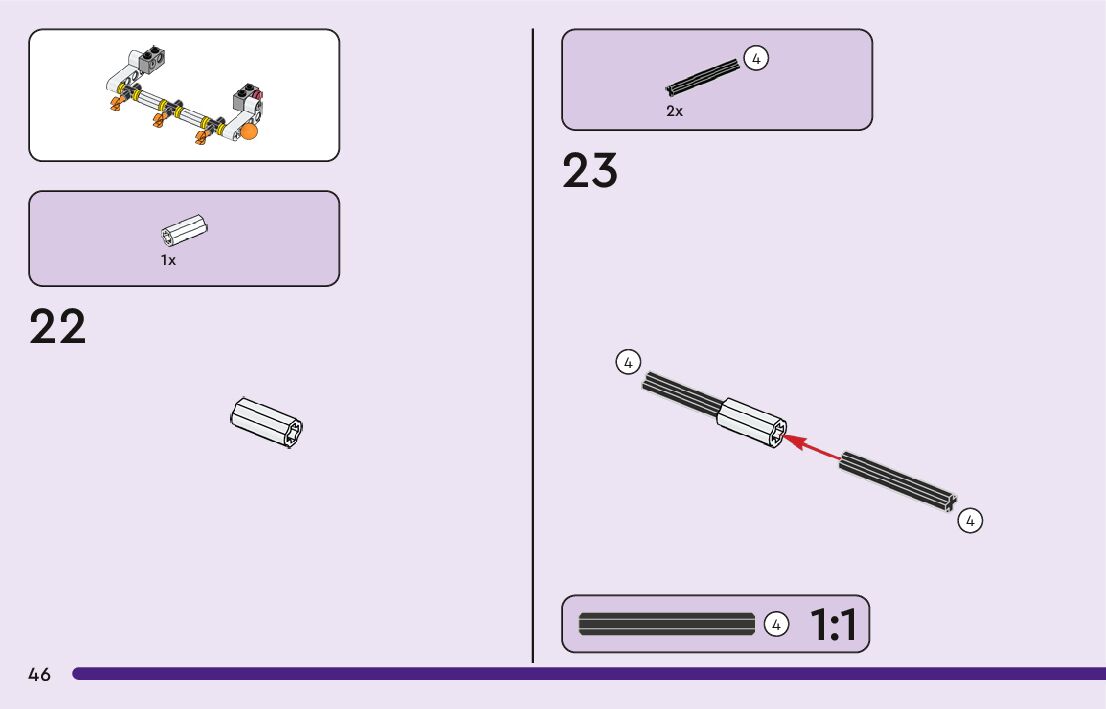 1x

22

4

2x

23

4

4

4 1:1

46