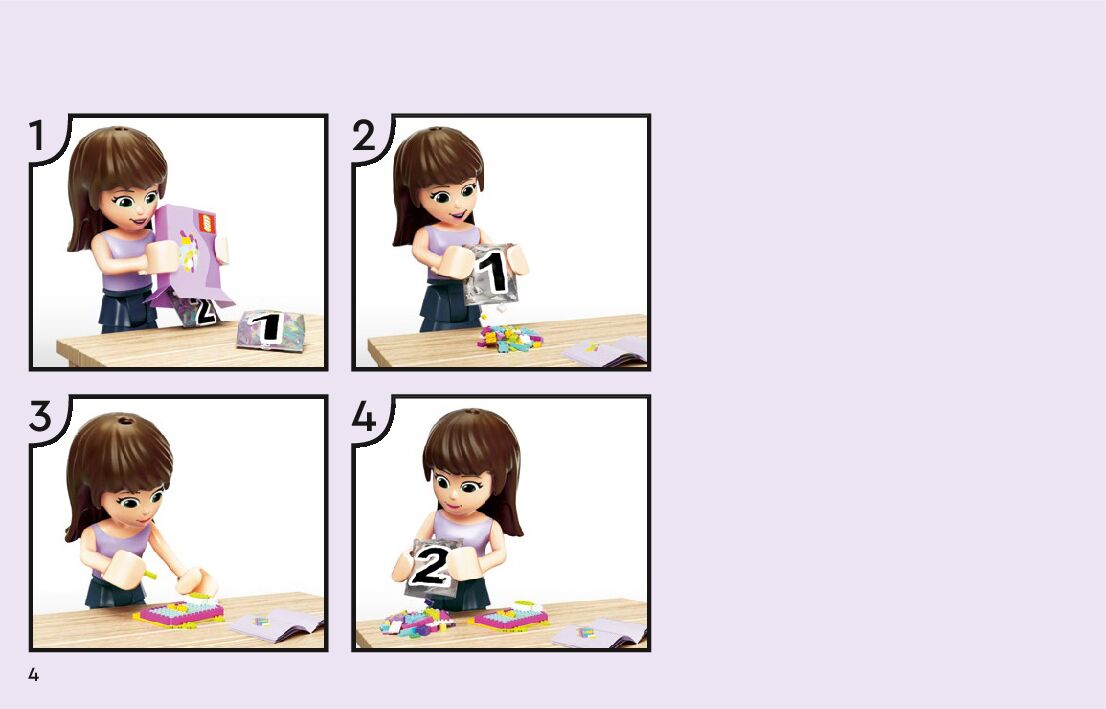 1

2

1

2

1

3

4

2

4