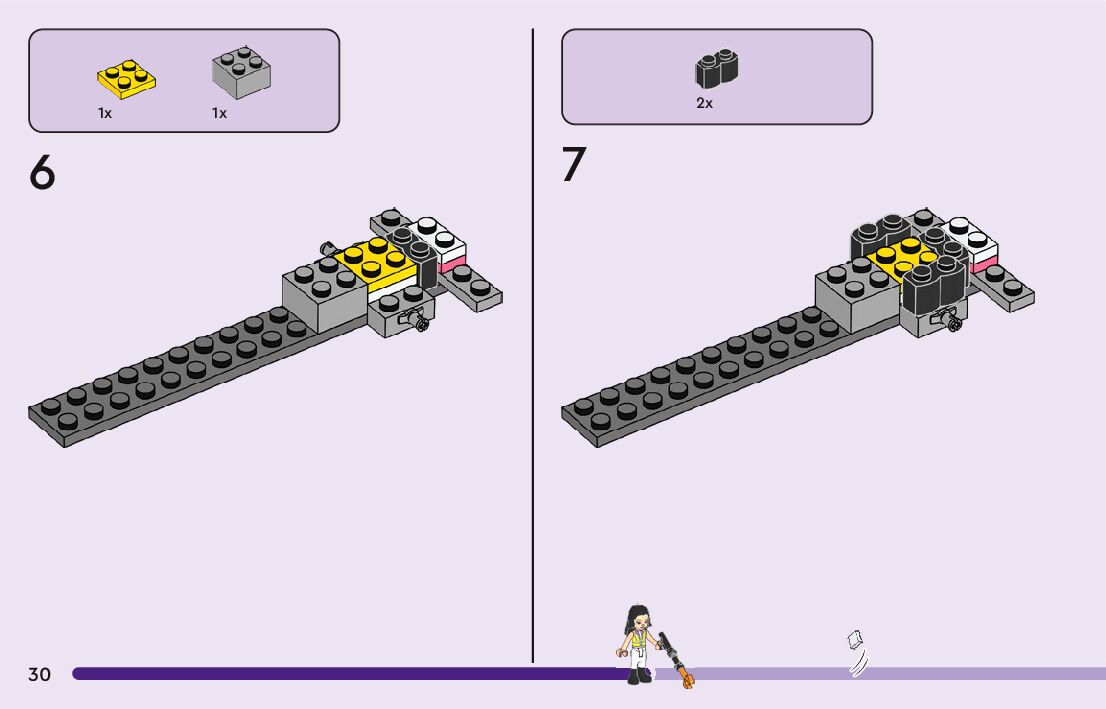 1x 1x

6

2x

7

30