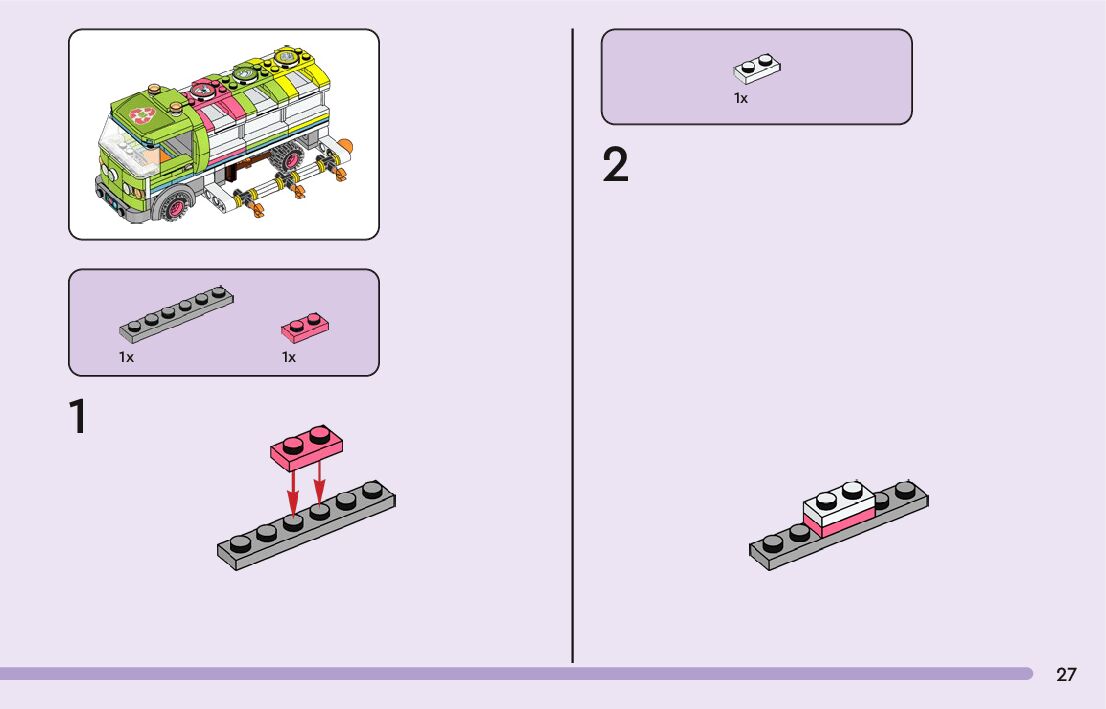 1x

1x

1

1x

2

27