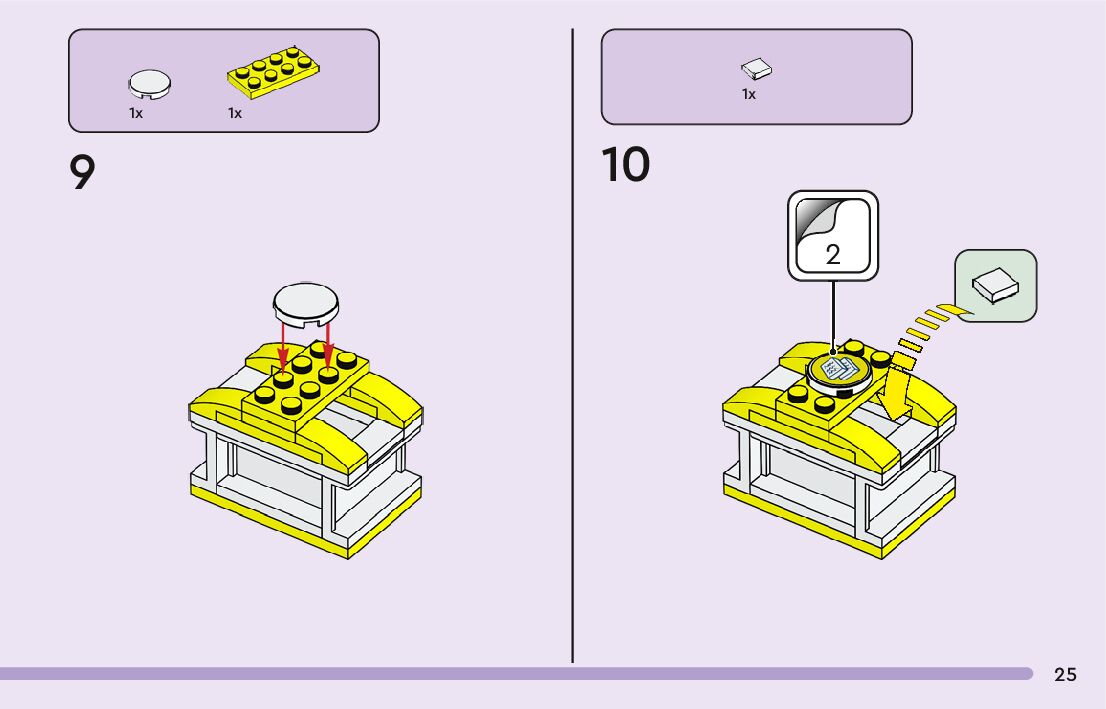 1x 1x

9

1x

10

2

25