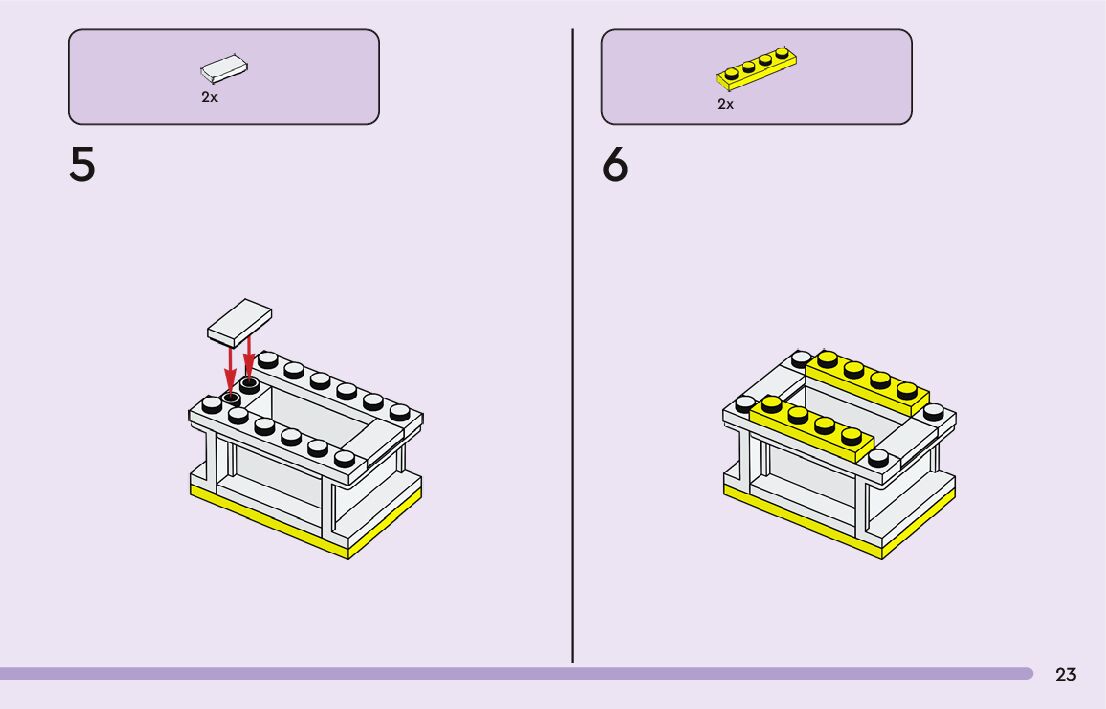 2x

5

2x

6

23