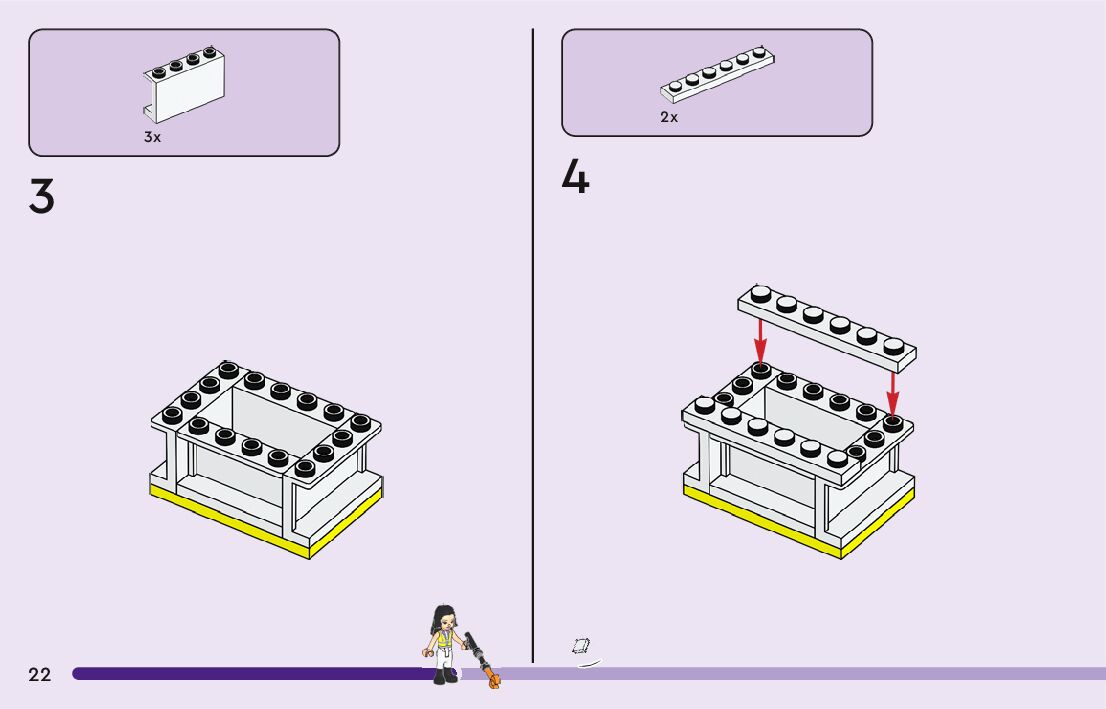 3x

3

2x

4

22