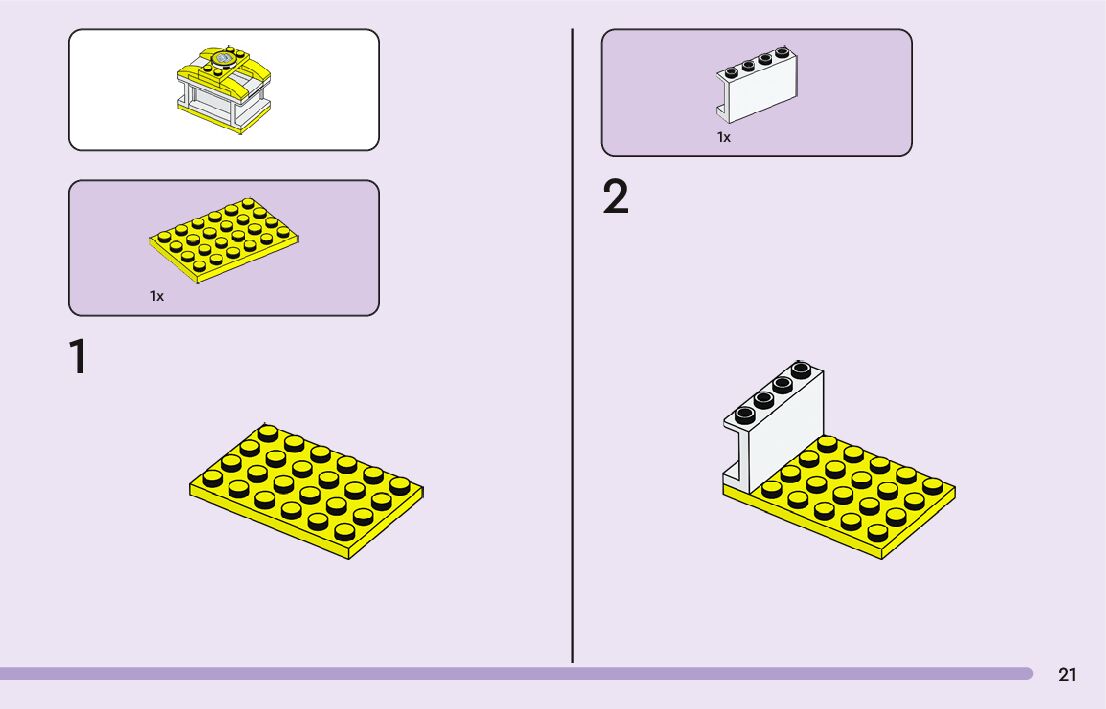 1x

1

1x

2

21