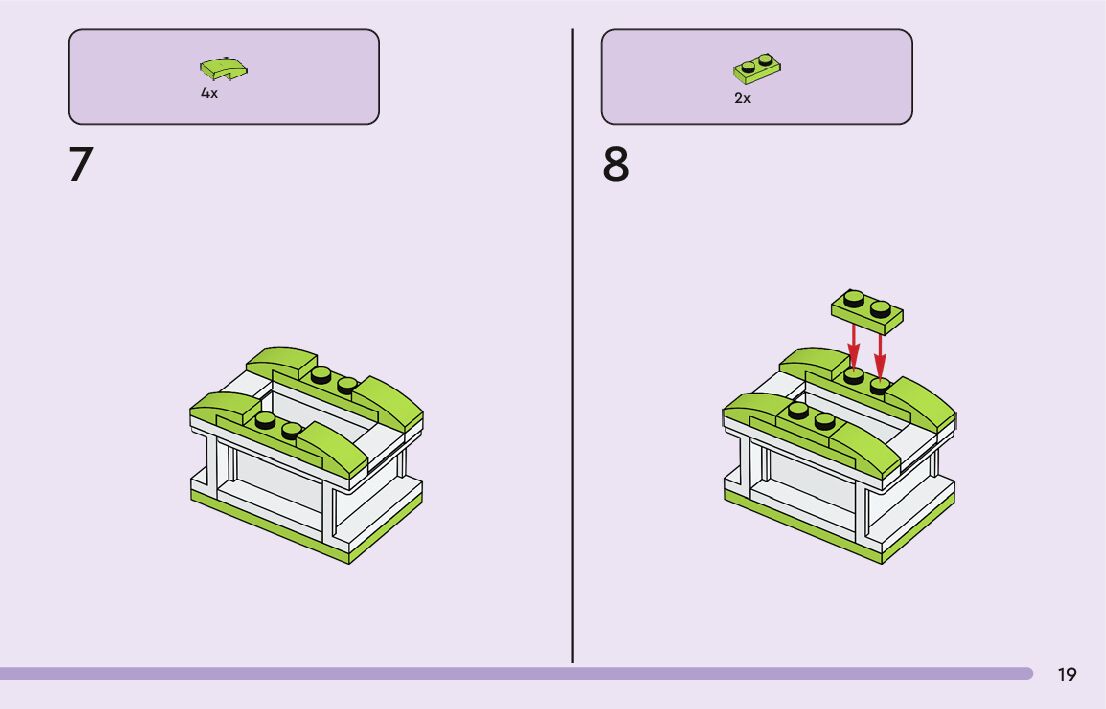 4x

7

2x

8

19