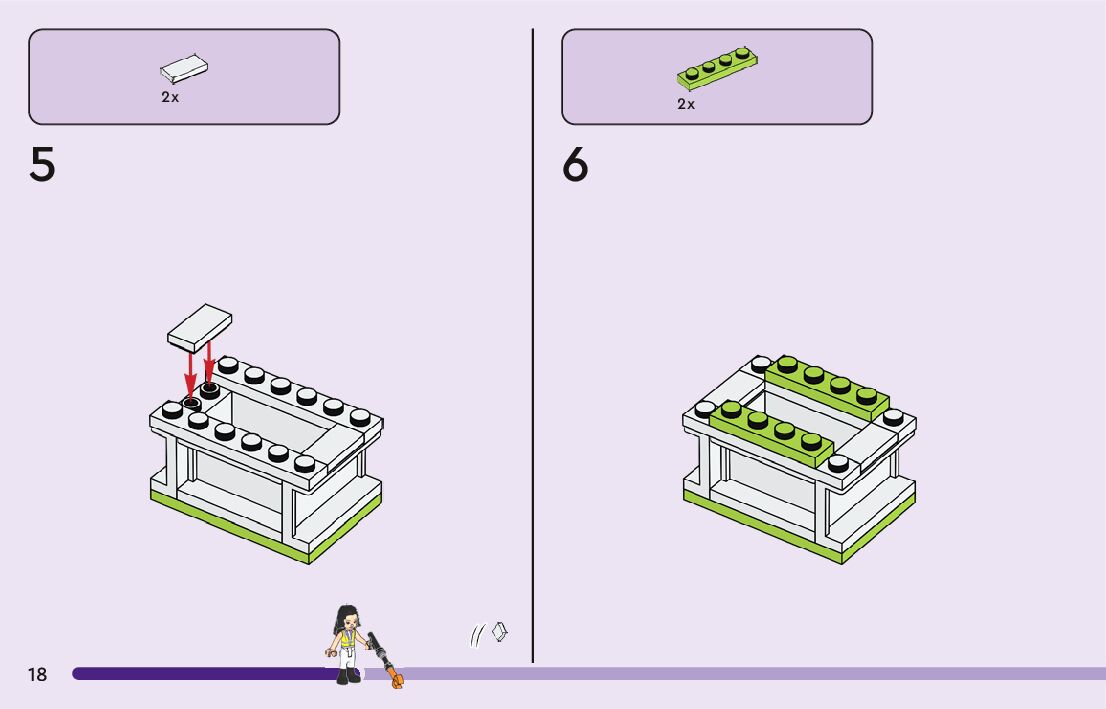 2x

5

2x

6

18