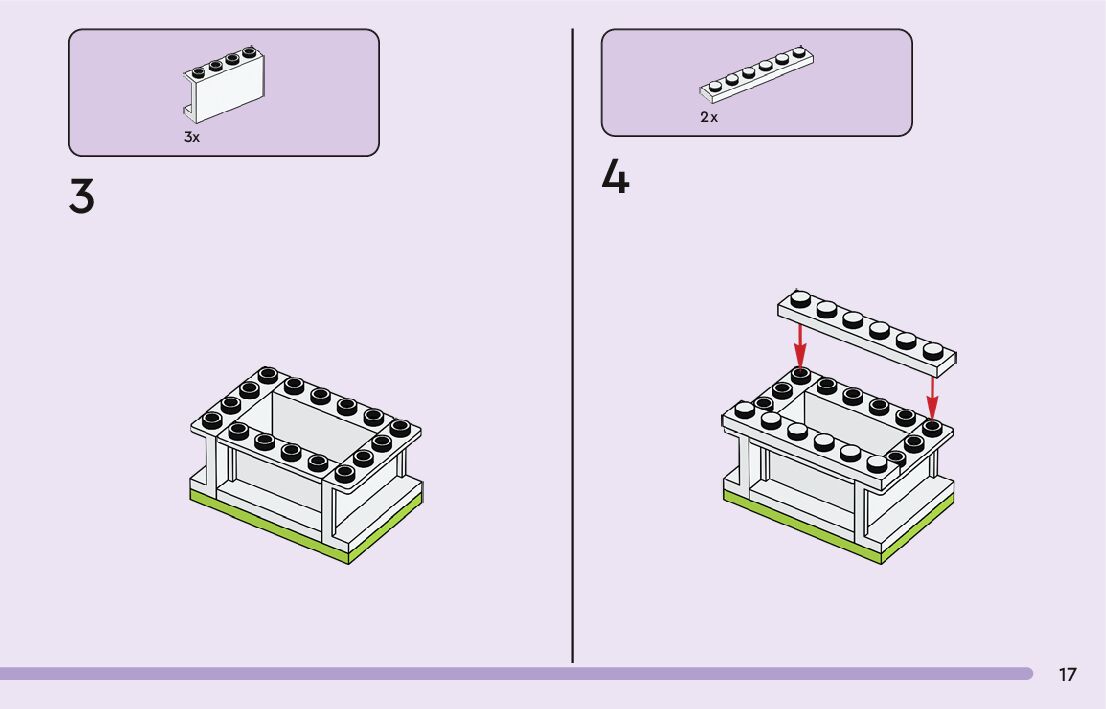 3x

3

2x

4

17