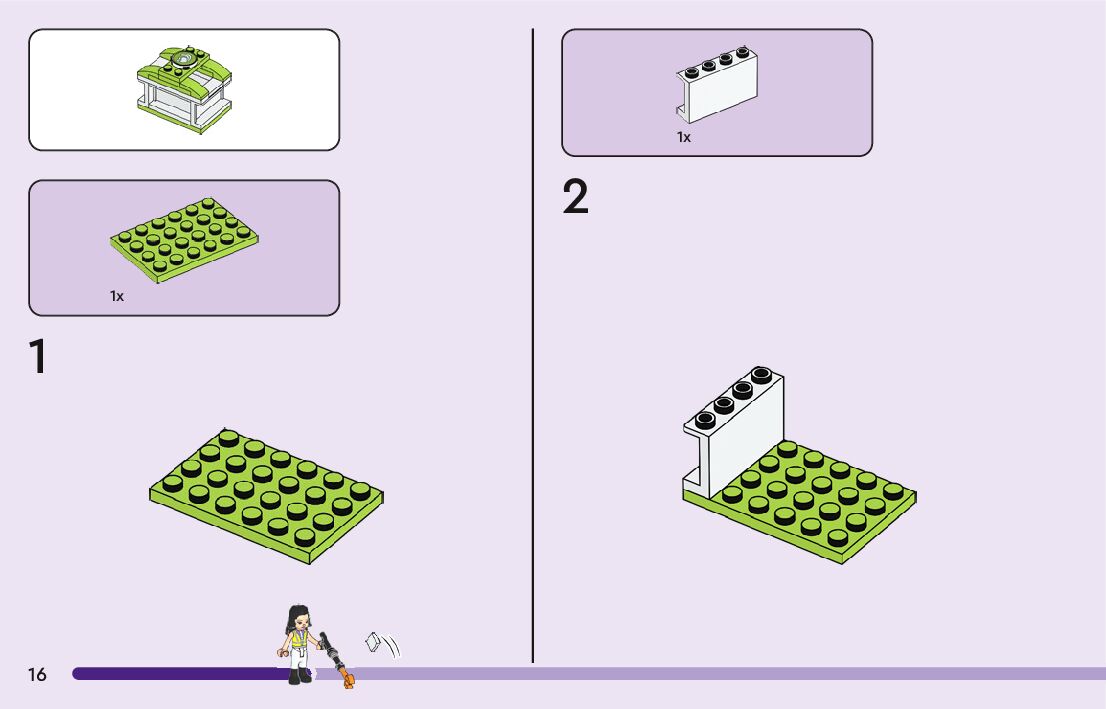 1x

1

1x

2

16