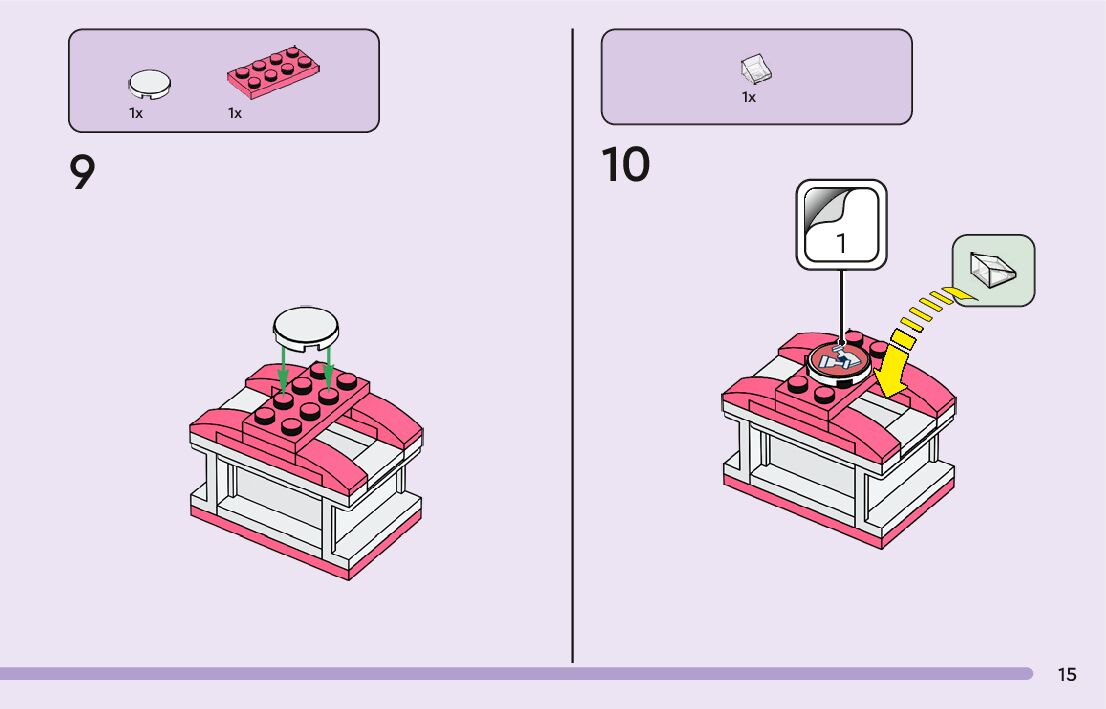 1x 1x

9

1x

10

1

15