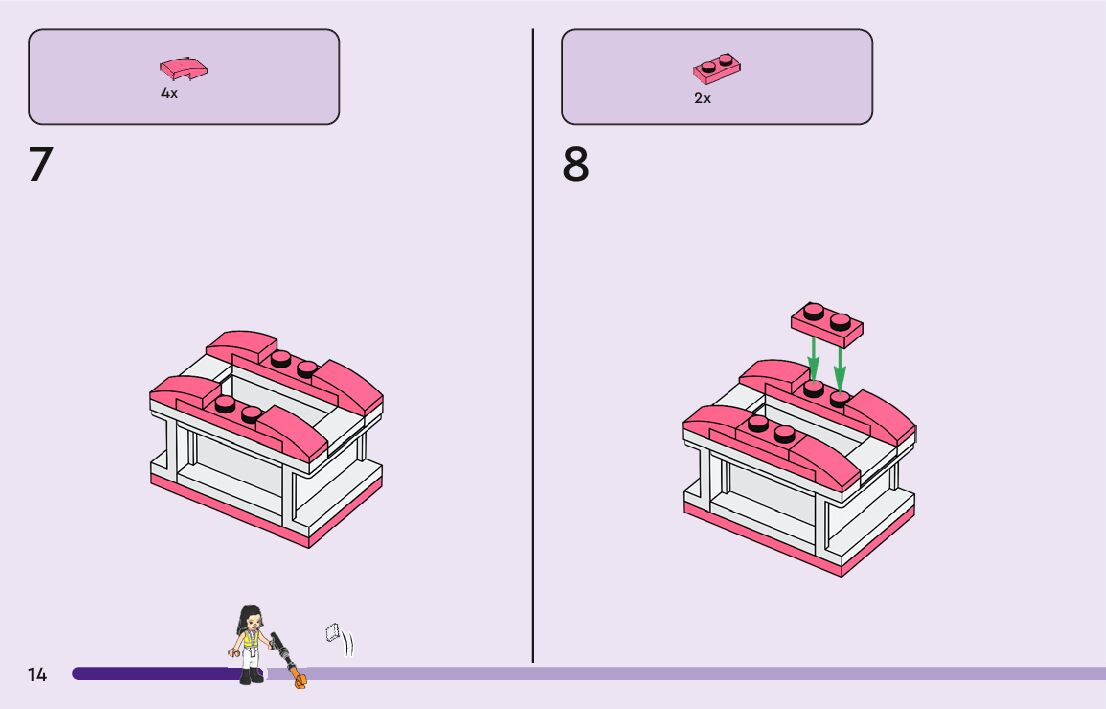 4x

7

2x

8

14